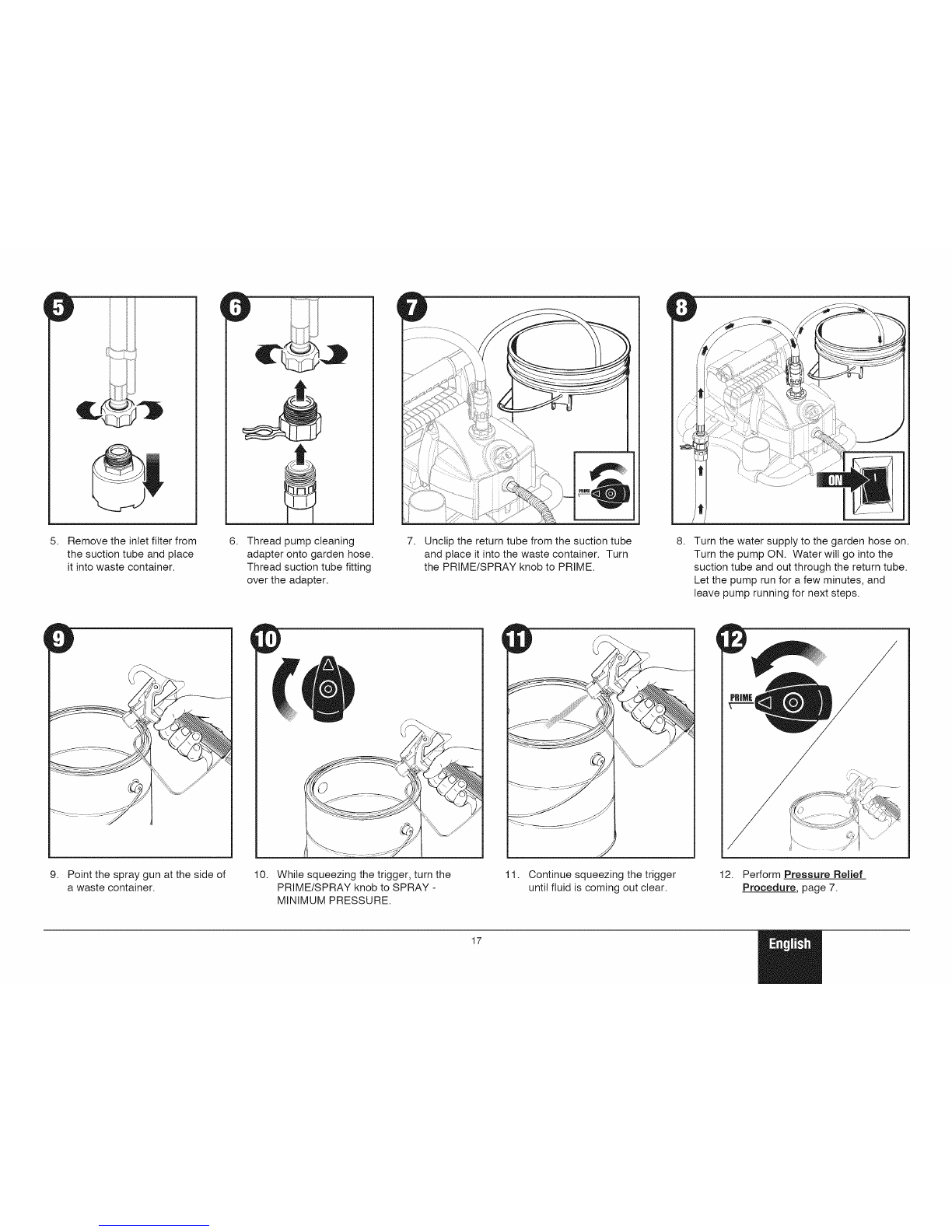 5

6

7

PRIME

8

ON

5. Remove the inlet filter from the suction tube and place it into waste container.

6. Thread pump cleaning adapter onto garden hose. Thread suction tube fitting over the adapter.

7. Unclip the return tube from the suction tube and place it into the waste container. Turn the PRIME/SPRAY knob to PRIME.

8. Turn the water supply to the garden hose on. Turn the pump ON. Water will go into the suction tube and out through the return tube. Let the pump run for a few minutes, and leave pump running for next steps.

9

10

11

12

PRIME

9. Point the spray gun at the side of a waste container.

10. While squeezing the trigger, turn the PRIME/SPRAY knob to SPRAY - MINIMUM PRESSURE.

11. Continue squeezing the trigger until fluid is coming out clear.

12. Perform Pressure Relief Procedure, page 7.

17

English