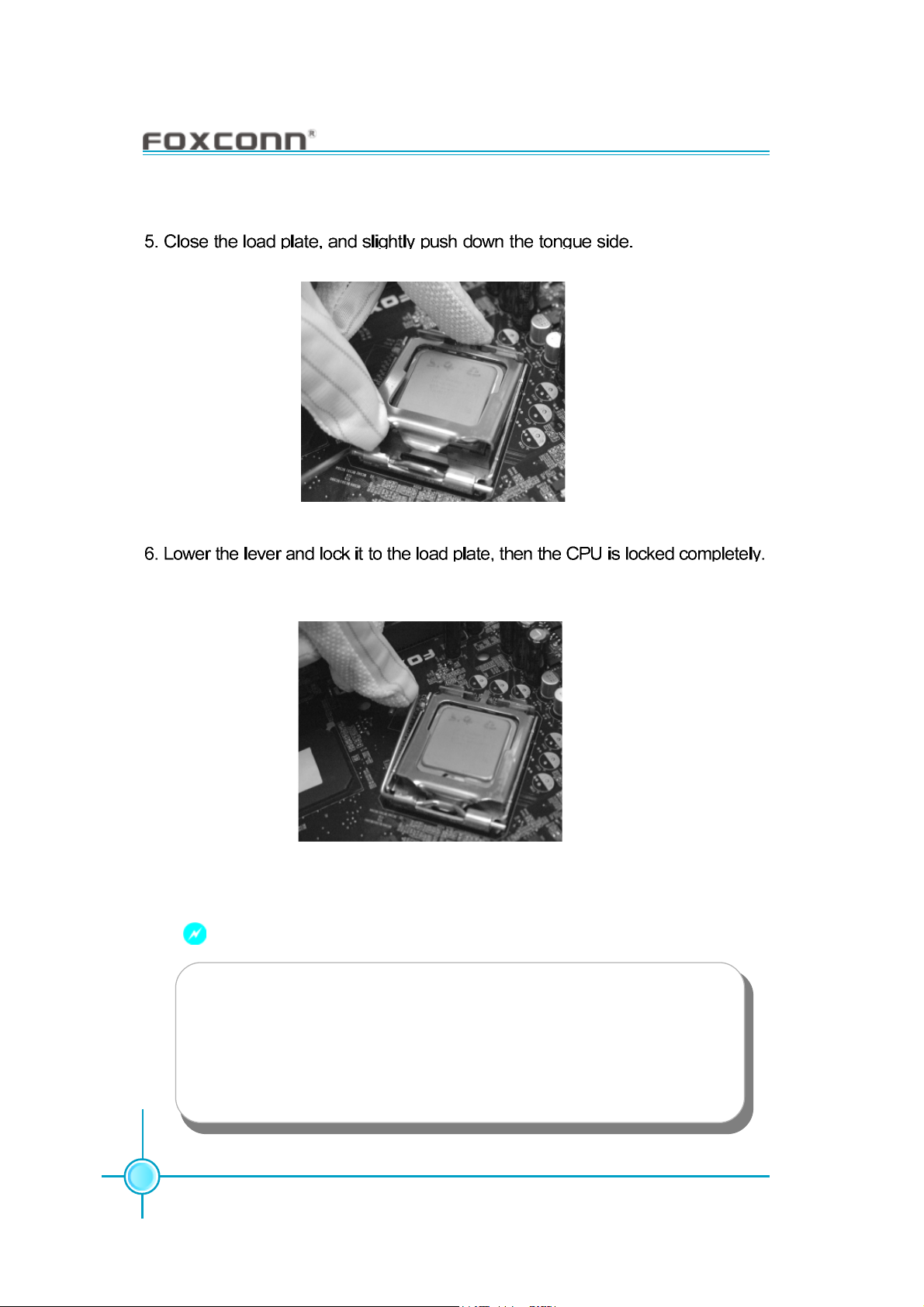 FOXCONN®

5. Close the load plate, and slightly push down the tongue side.

6. Lower the lever and lock it to the load plate, then the CPU is locked completely.