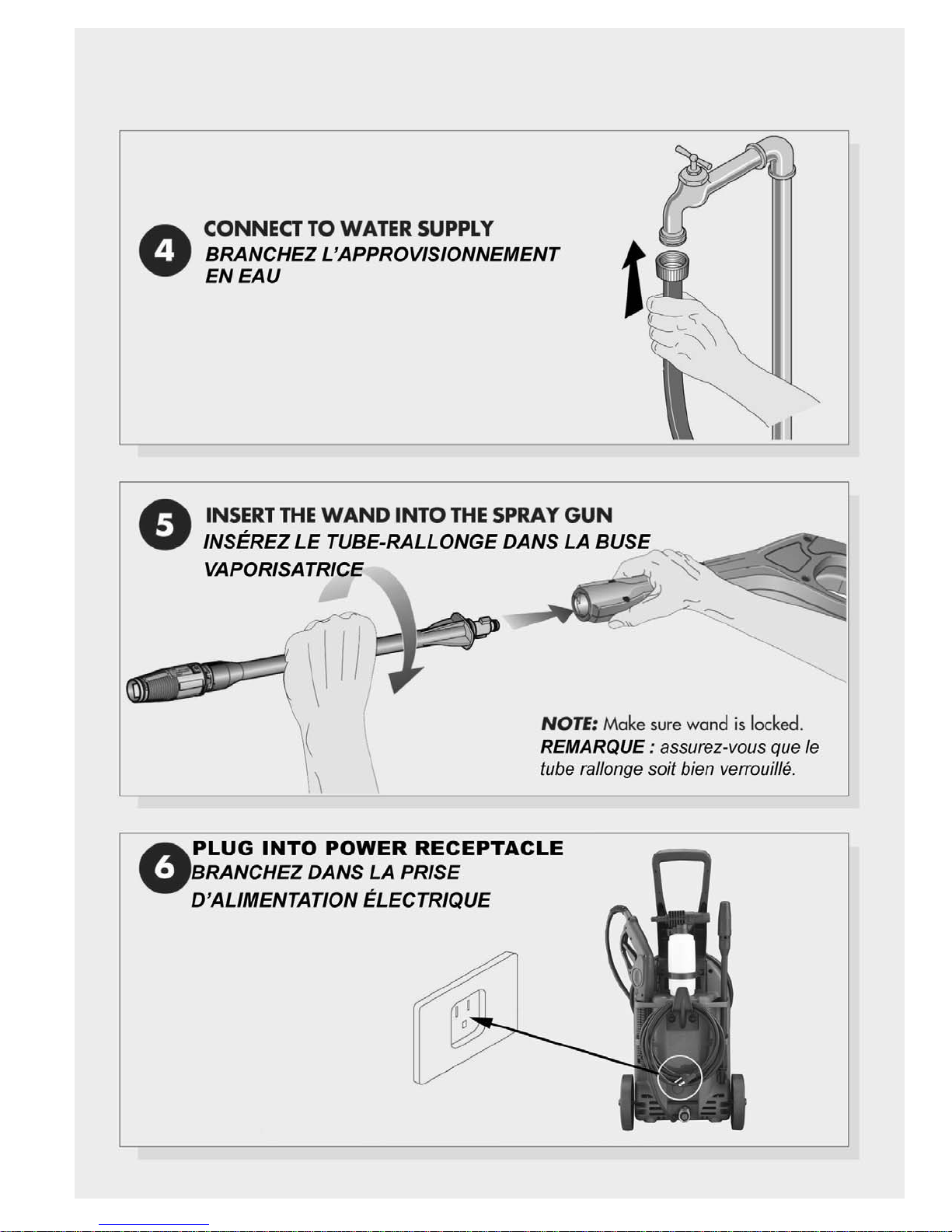 4 CONNECT TO WATER SUPPLY
BRANCHEZ L'APPROVISIONNEMENT EN EAU

5 INSERT THE WAND INTO THE SPRAY GUN
INSÉREZ LE TUBE-RALLONGE DANS LA BUSE VAPORISATRICE

NOTE: Make sure wand is locked.
REMARQUE : assurez-vous que le tube rallonge soit bien verrouillé.

6 PLUG INTO POWER RECEPTACLE
BRANCHEZ DANS LA PRISE D'ALIMENTATION ÉLECTRIQUE