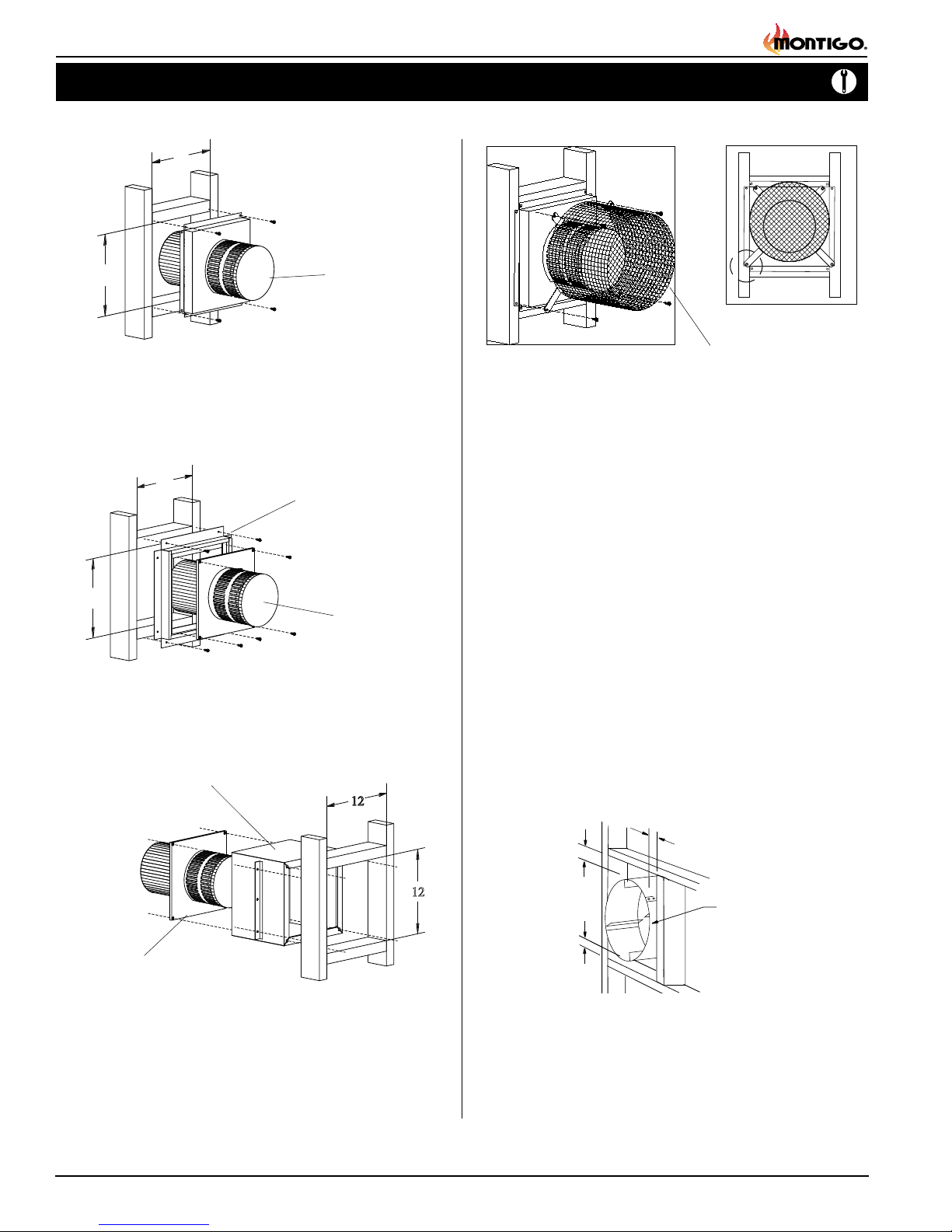 MONTIGO.

12

12