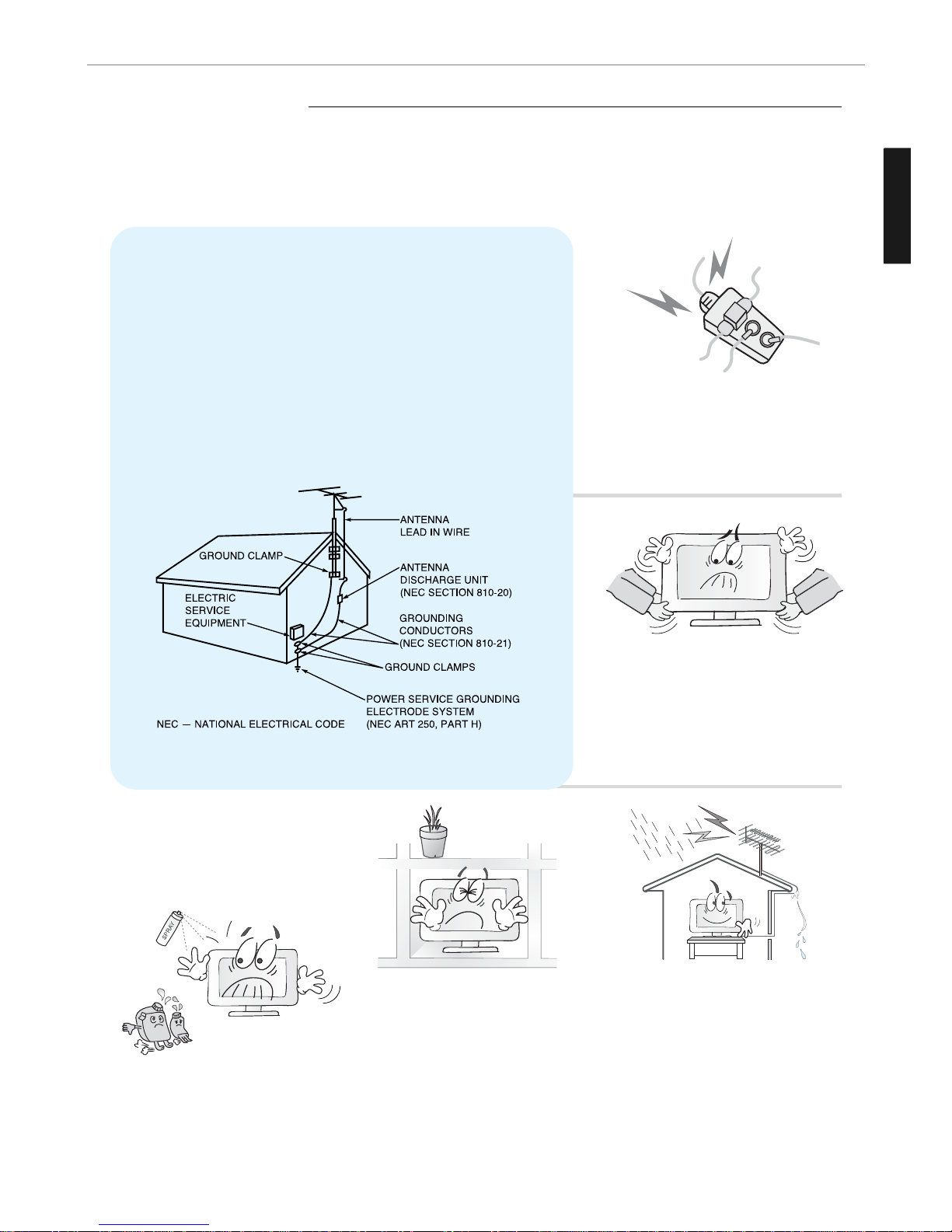 ANTENNA LEAD IN WIRE

GROUND CLAMP

ANTENNA DISCHARGE UNIT (NEC SECTION 810-20)

ELECTRIC SERVICE EQUIPMENT

GROUNDING CONDUCTORS (NEC SECTION 810-21)

GROUND CLAMPS

POWER SERVICE GROUNDING ELECTRODE SYSTEM (NEC ART 250, PART H)

NEC — NATIONAL ELECTRICAL CODE

SPRAY