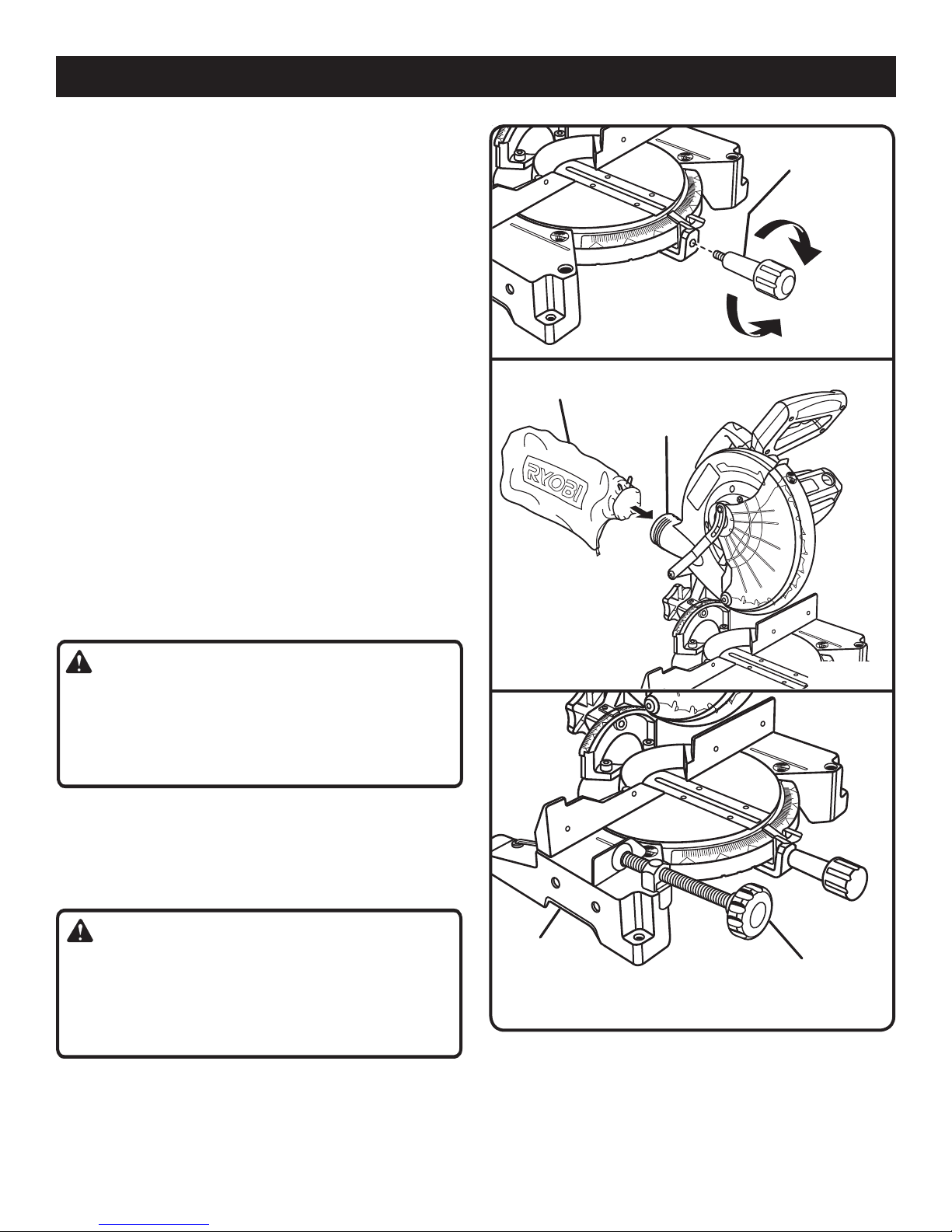 RYOBI