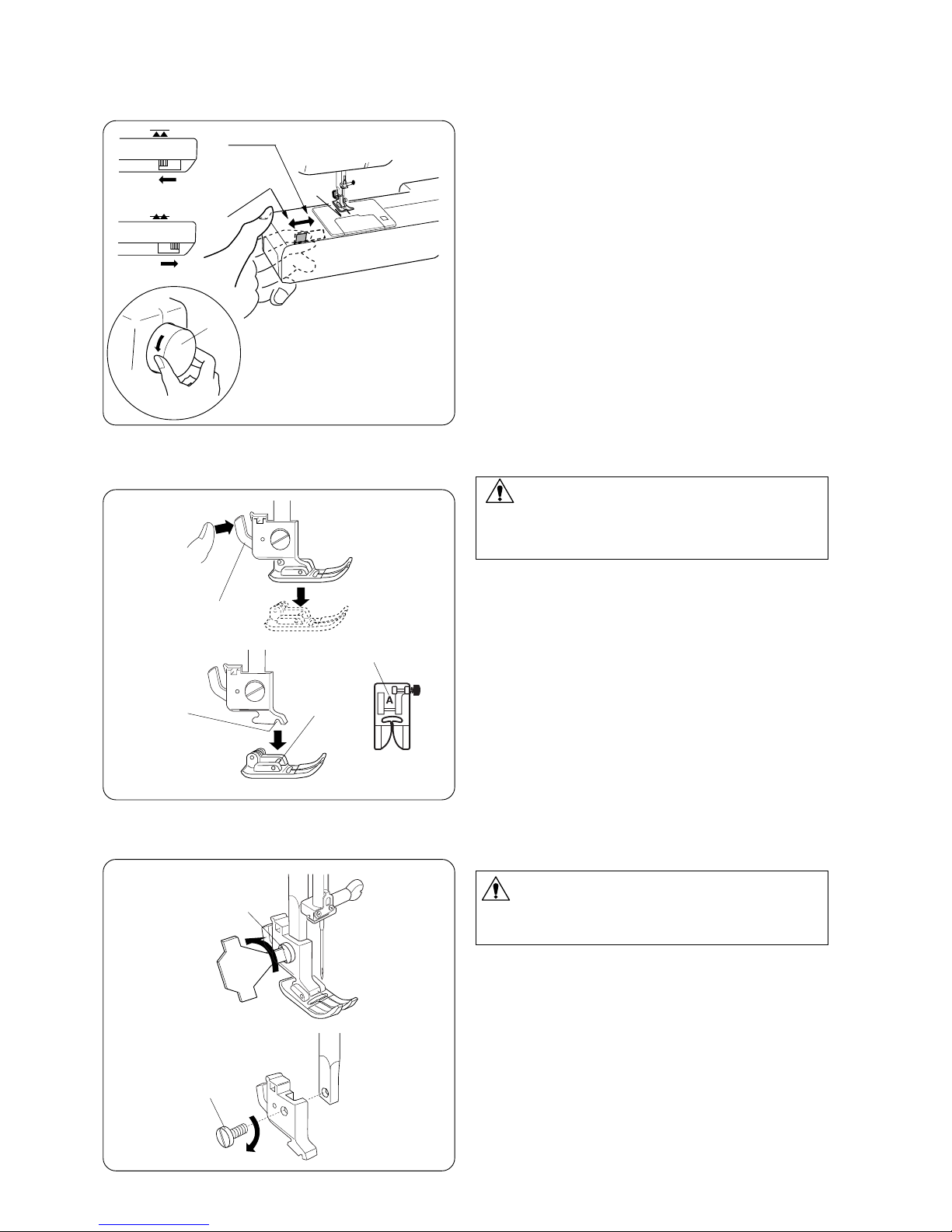 A