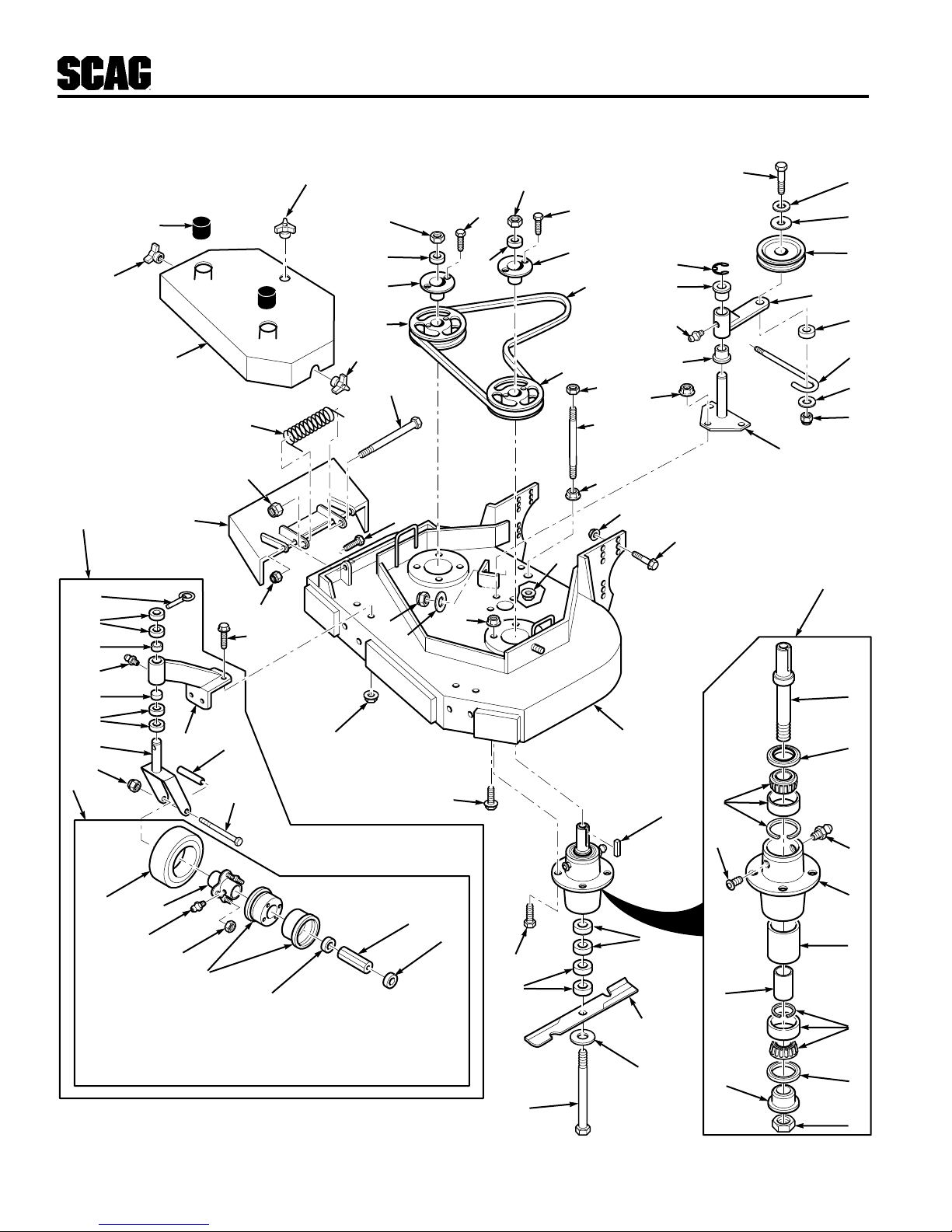 SCAG