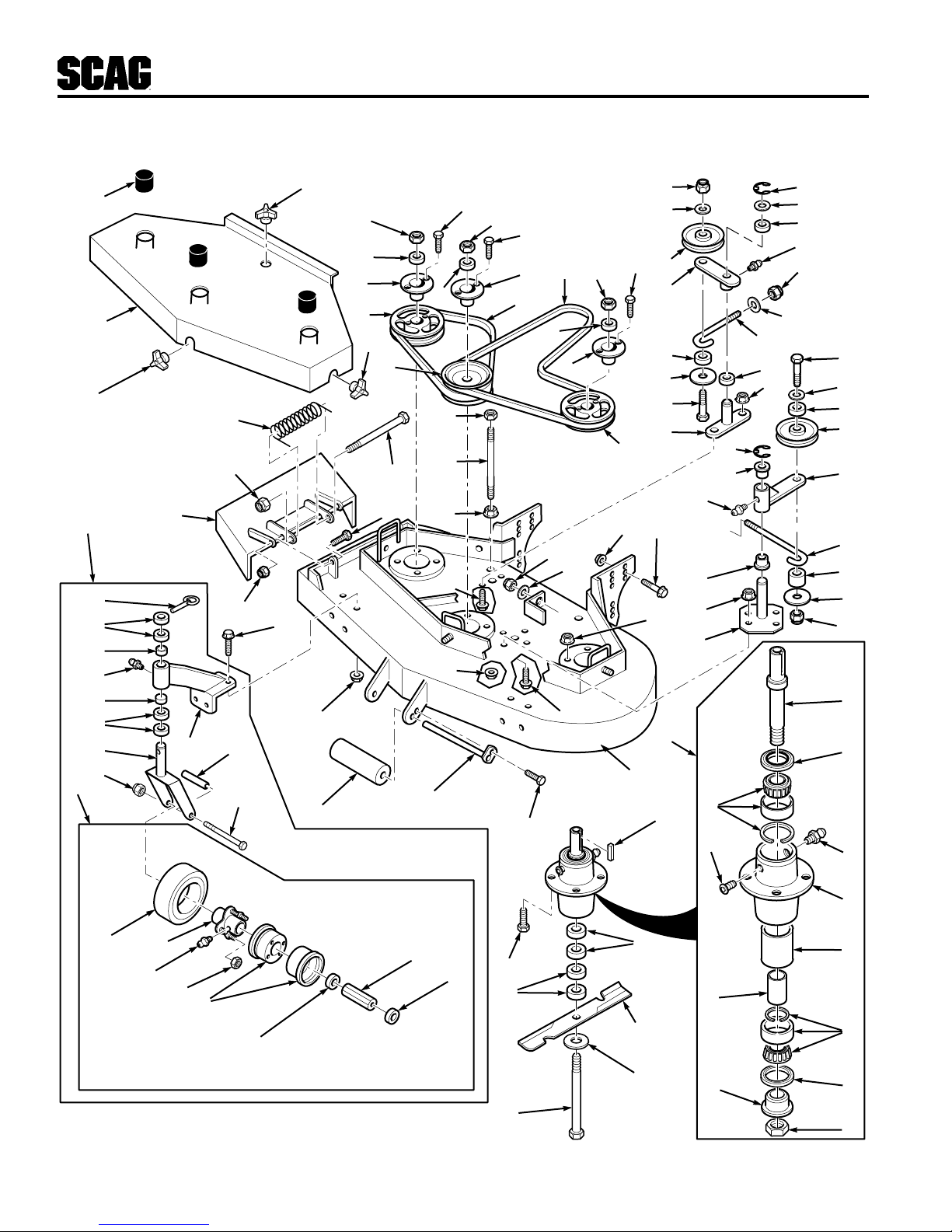 SCAG