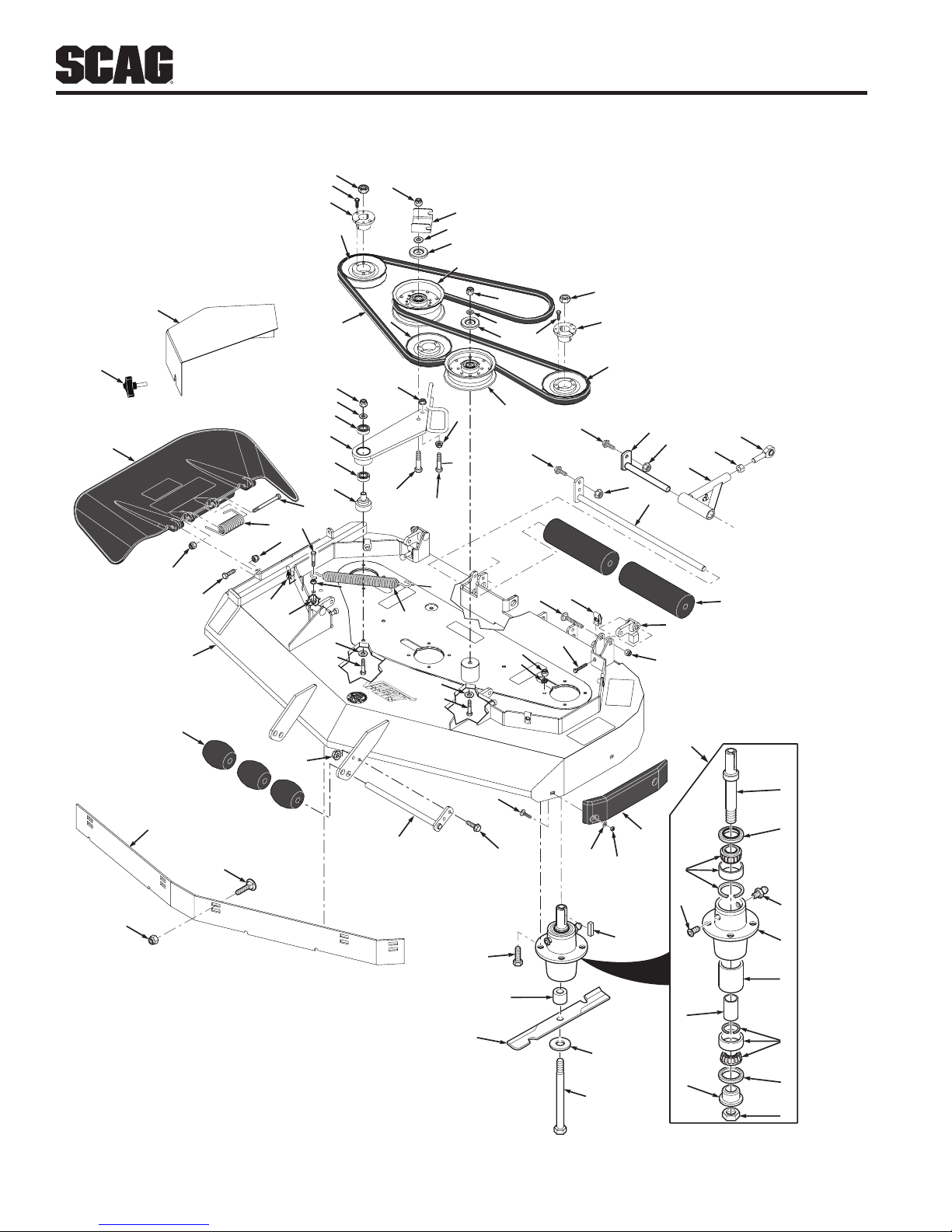 SCAG