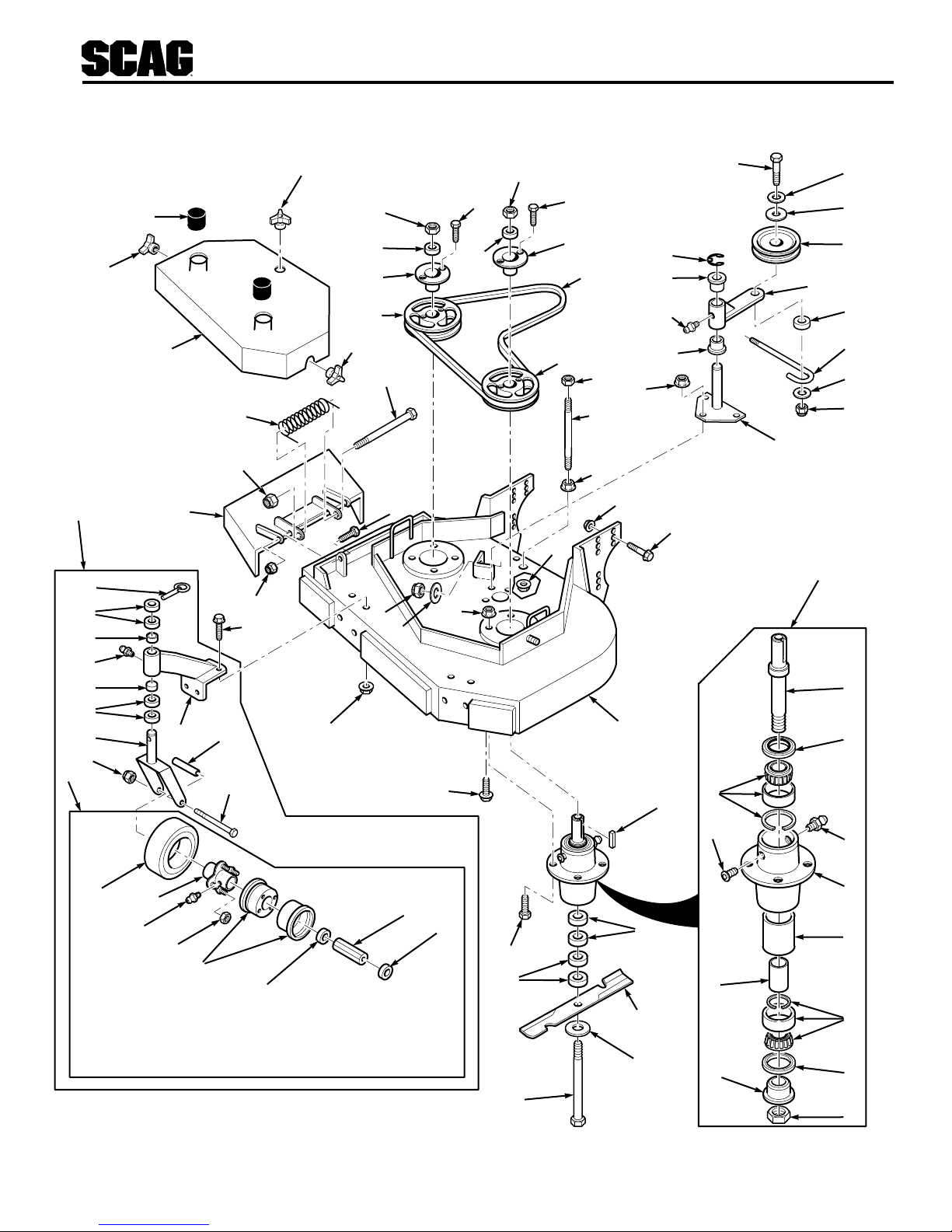 SCAG