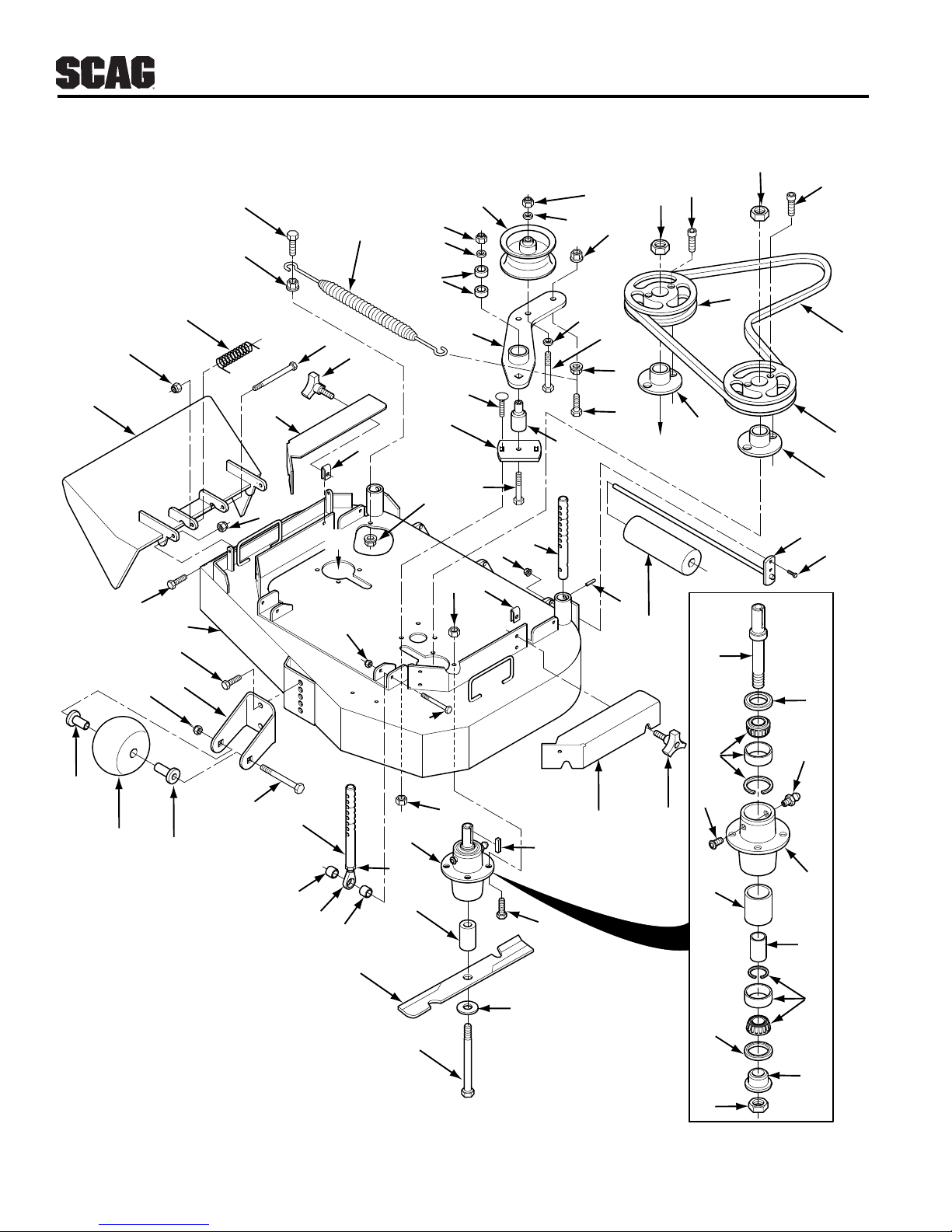 SCAG