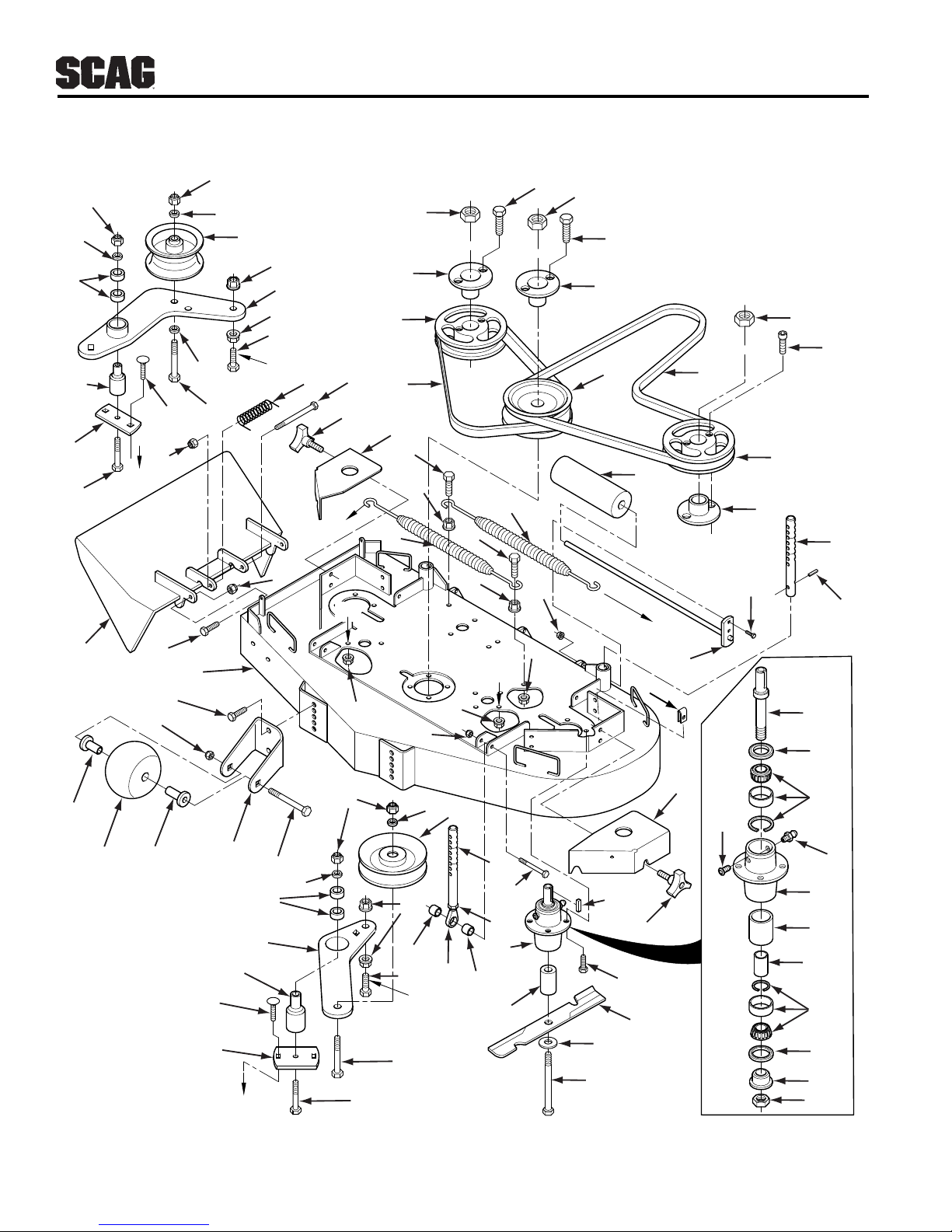 SCAG