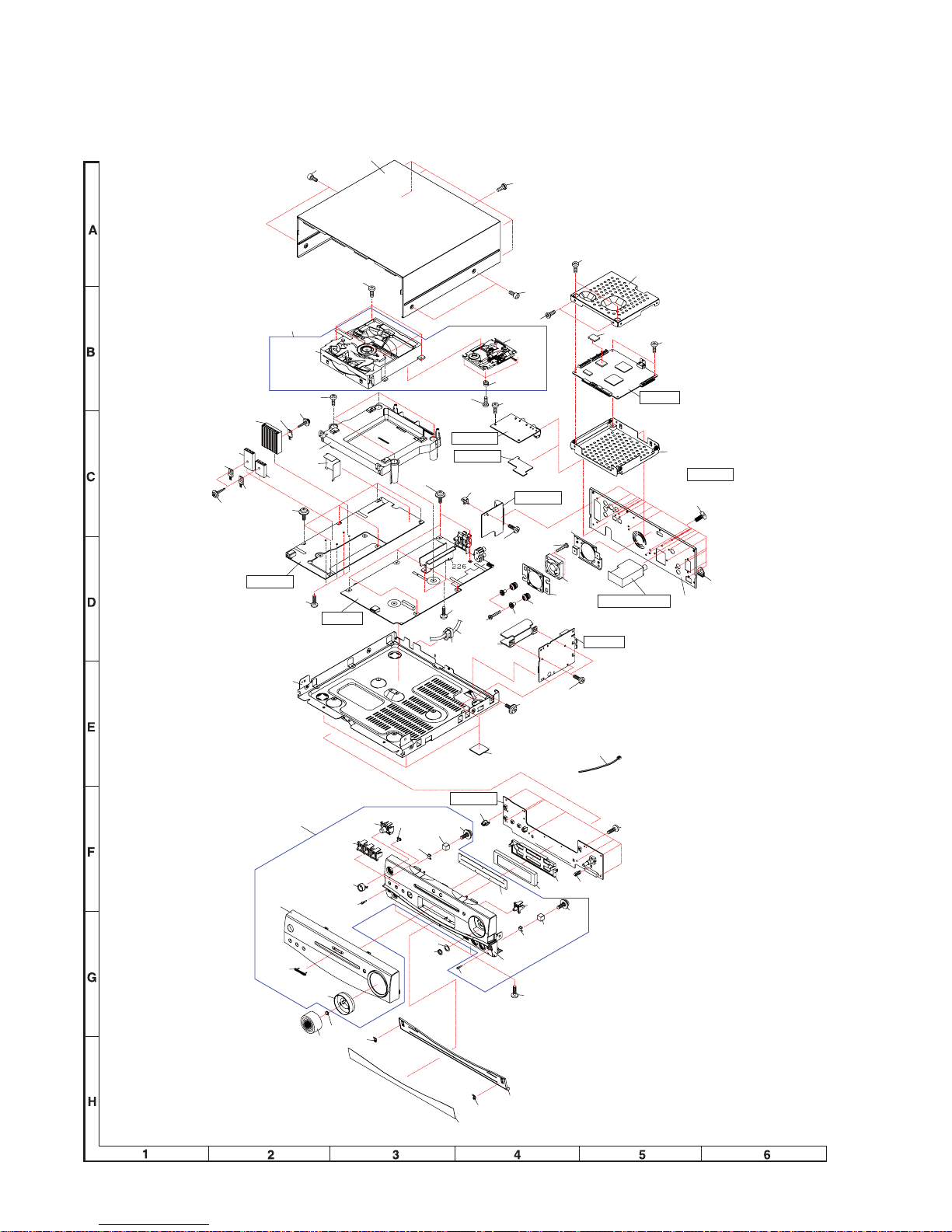 A
B
C
D
E
F
G
H
226
1
2
3
4
5
6