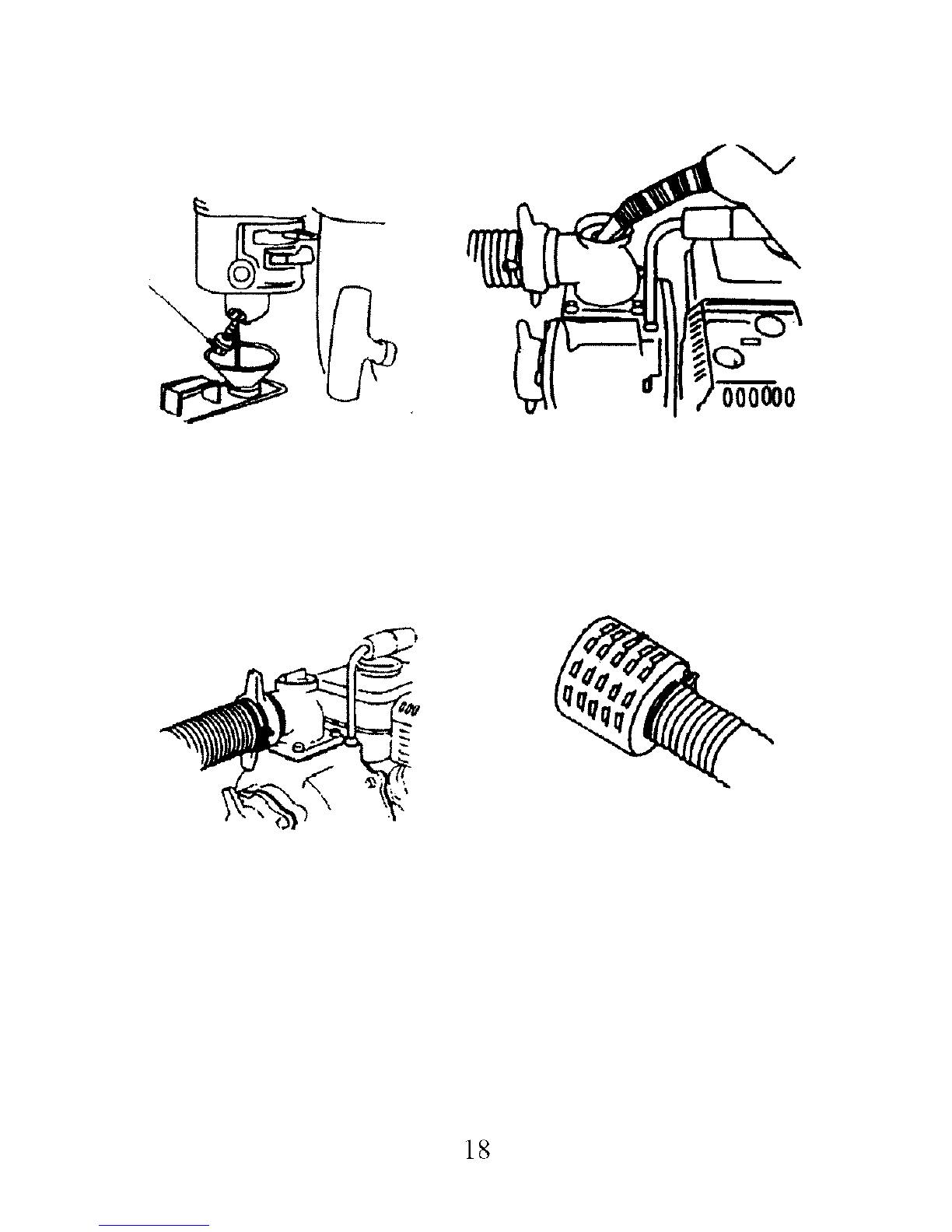 18