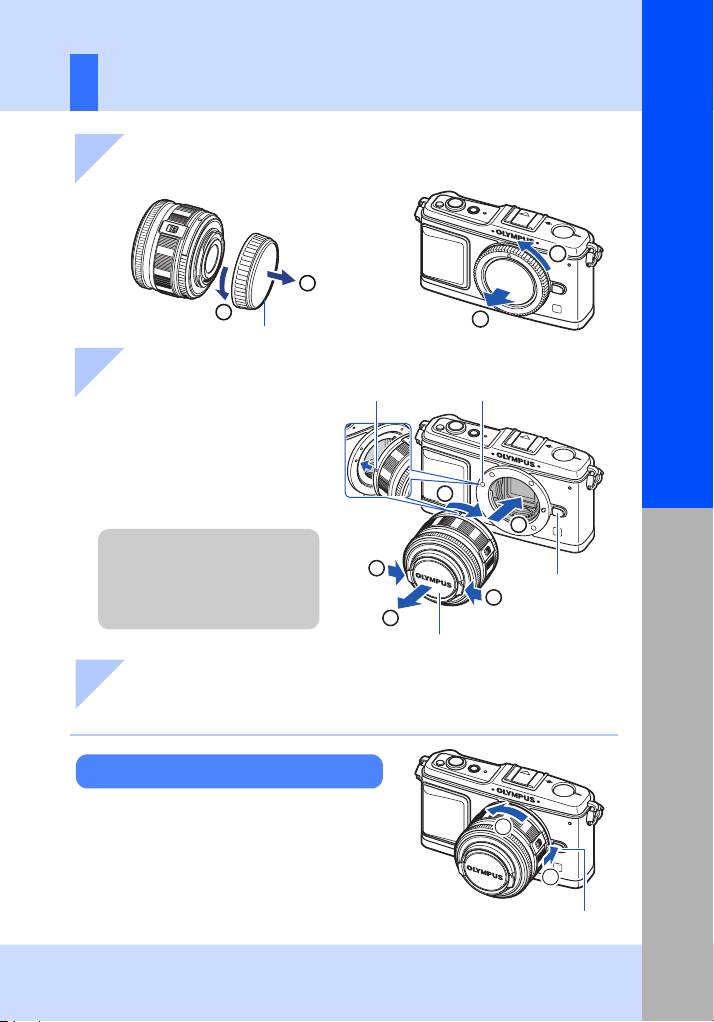 OLYMPUS

OLYMPUS

OLYMPUS

OLYMPUS

OLYMPUS