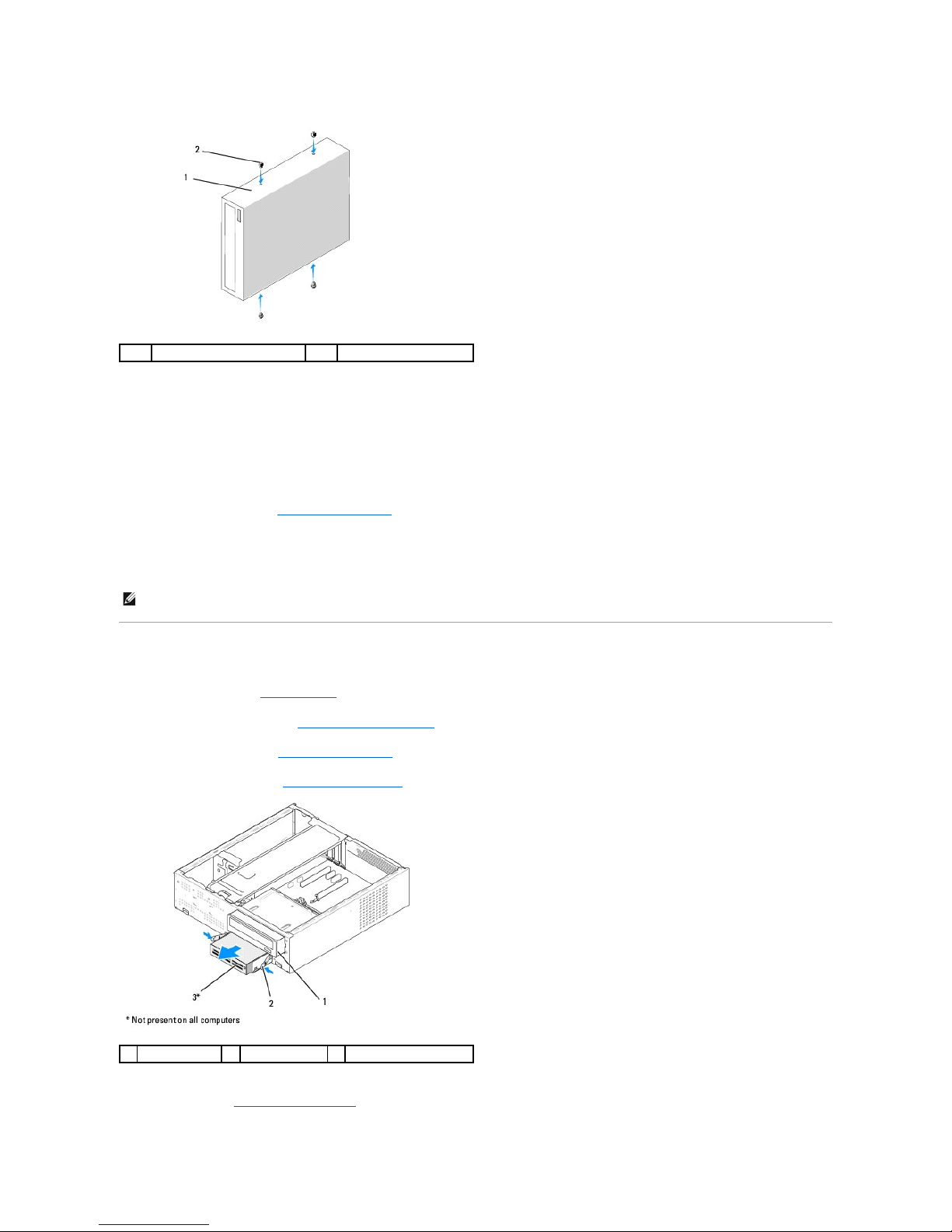 2

1

3*

2

1

* Not present on all computers