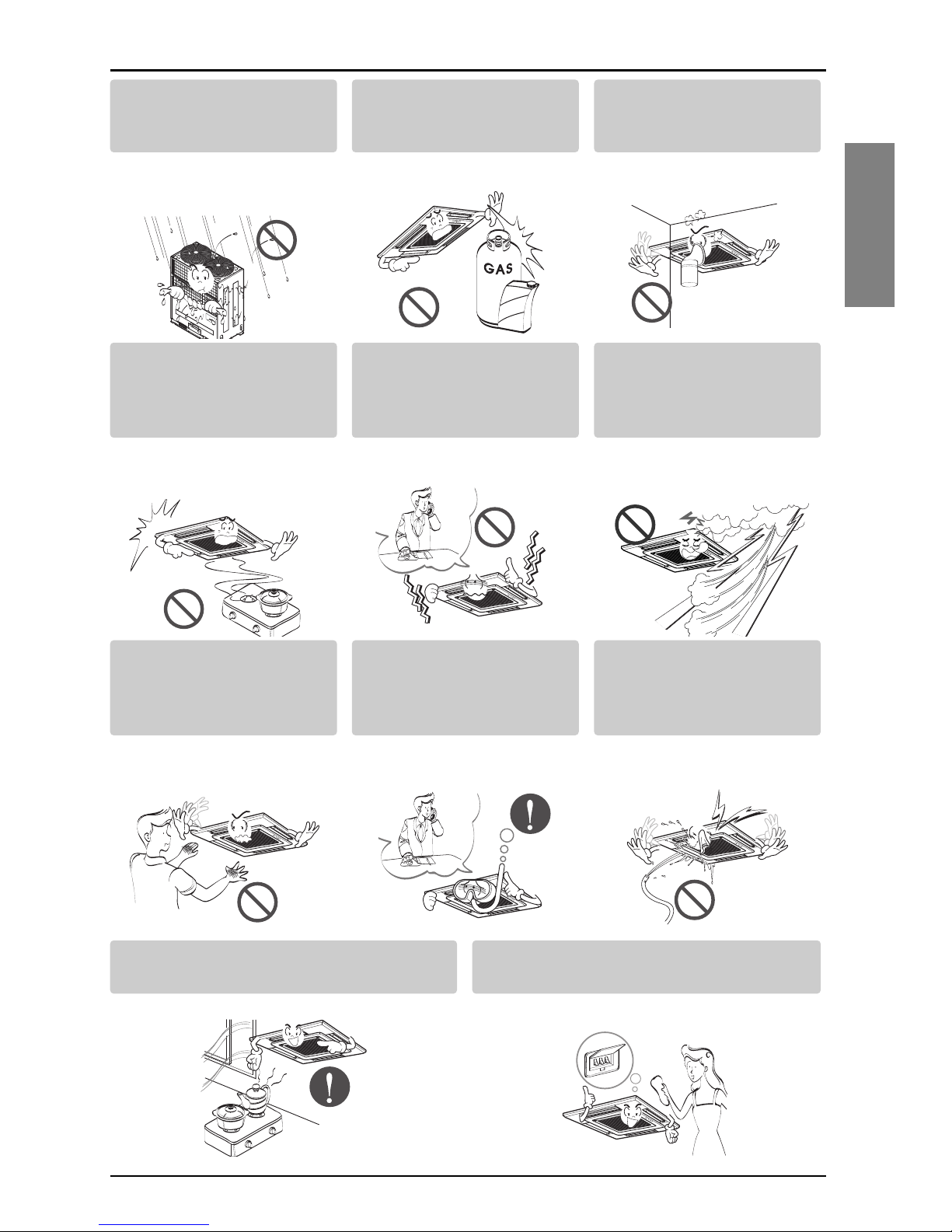 GAS