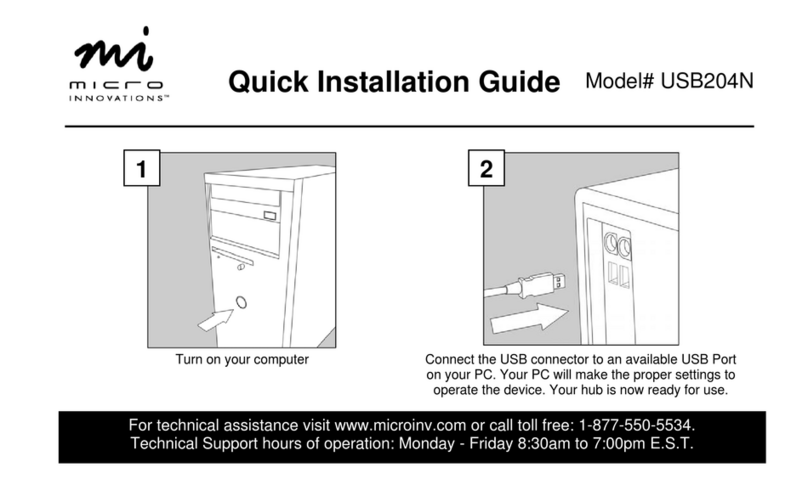 mi
micro
INNOVATIONS™

Quick Installation Guide

Model# USB204N

1

Turn on your computer

2

Connect the USB connector to an available USB Port on your PC. Your PC will make the proper settings to operate the device. Your hub is now ready for use.

For technical assistance visit www.microinv.com or call toll free: 1-877-550-5534.
Technical Support hours of operation: Monday - Friday 8:30am to 7:00pm E.S.T.