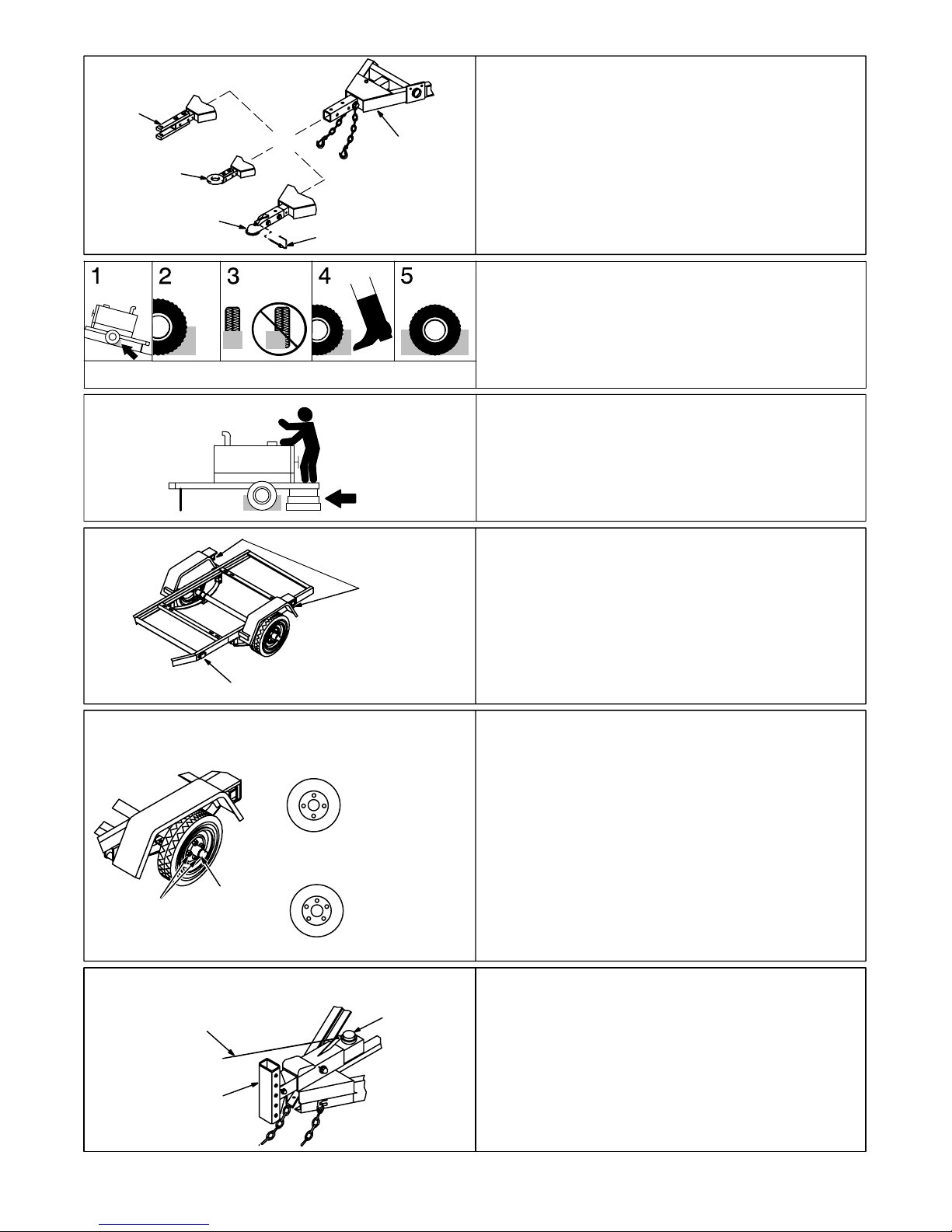 1

2

3

4

5