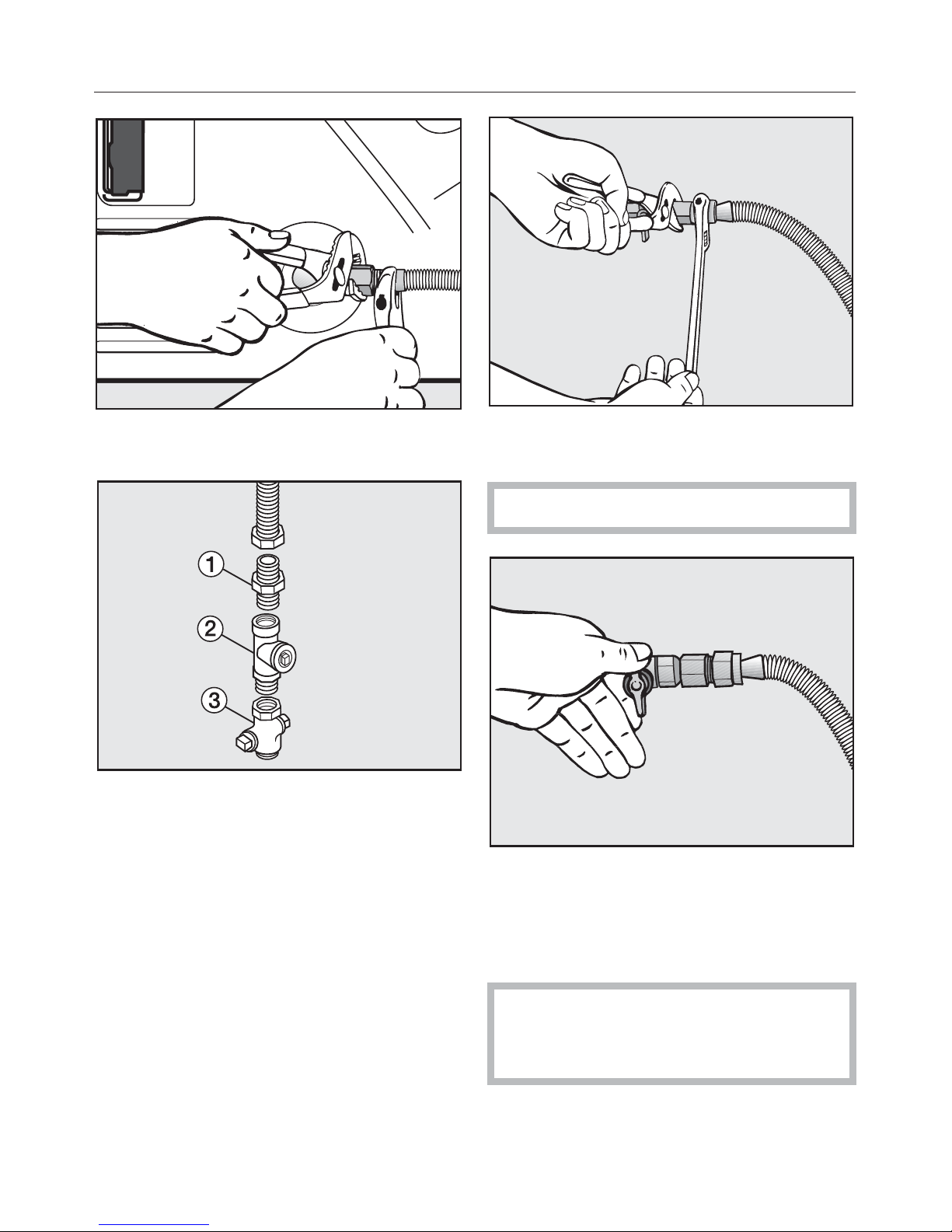 1
2
3