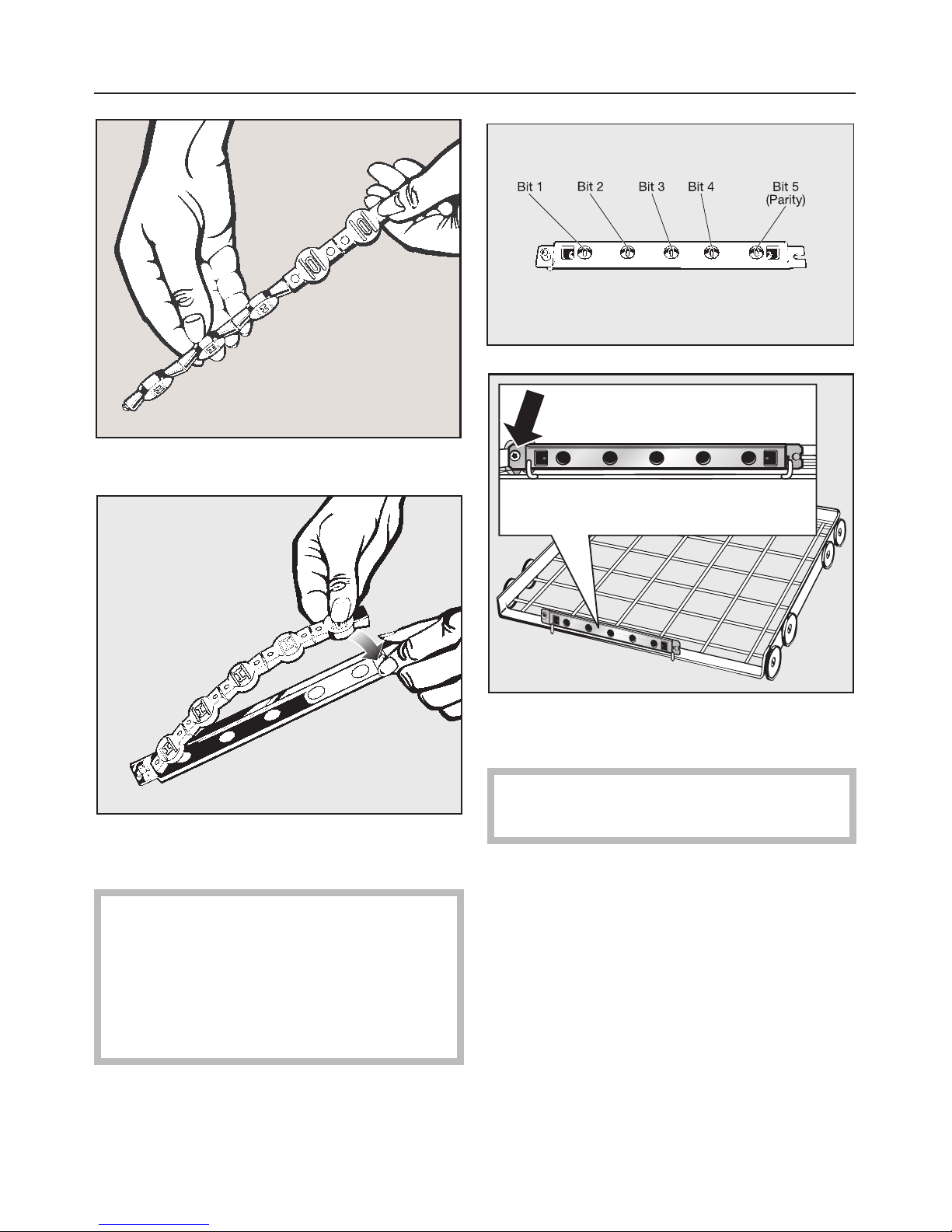 Bit 1 Bit 2 Bit 3 Bit 4 Bit 5 (Parity)