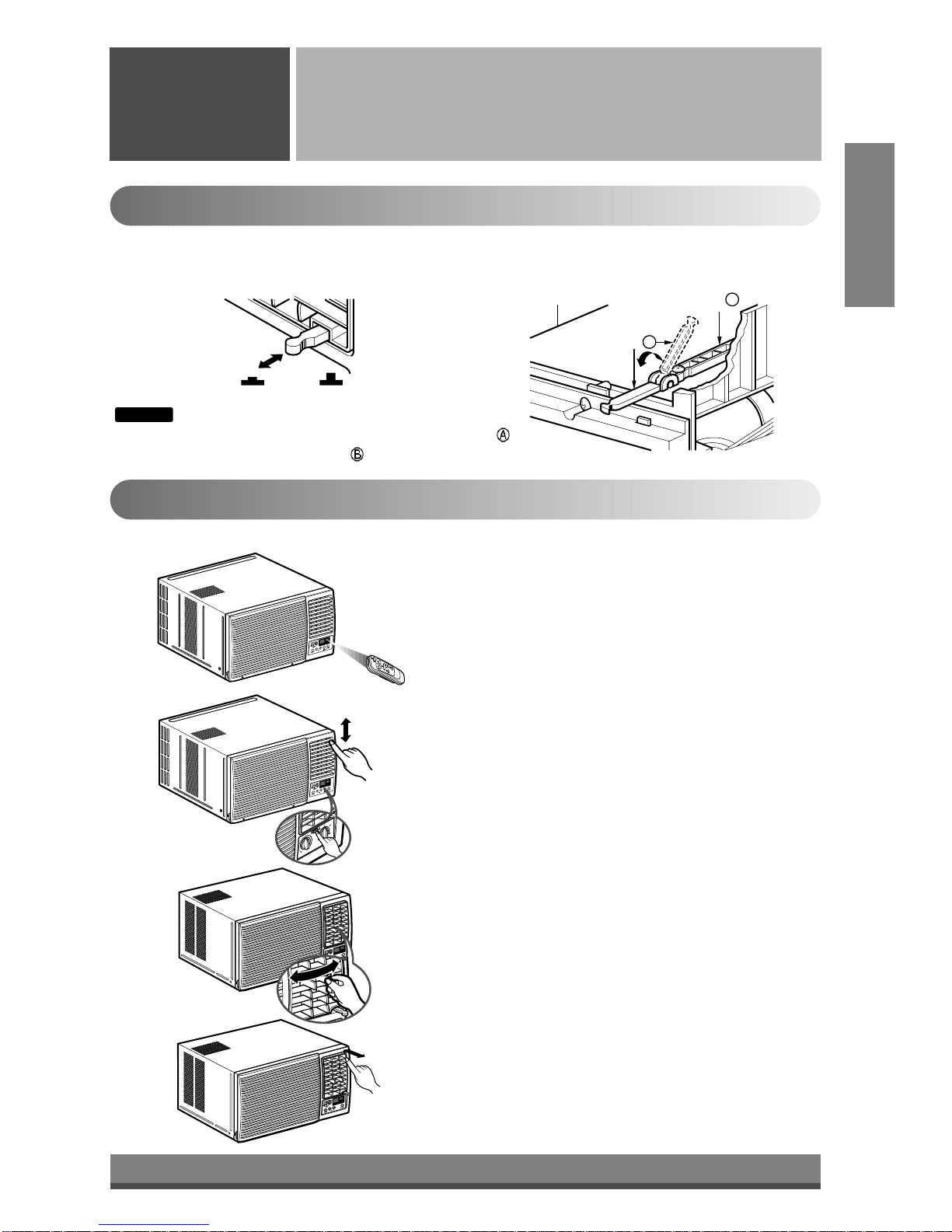 Ⓐ
Ⓑ