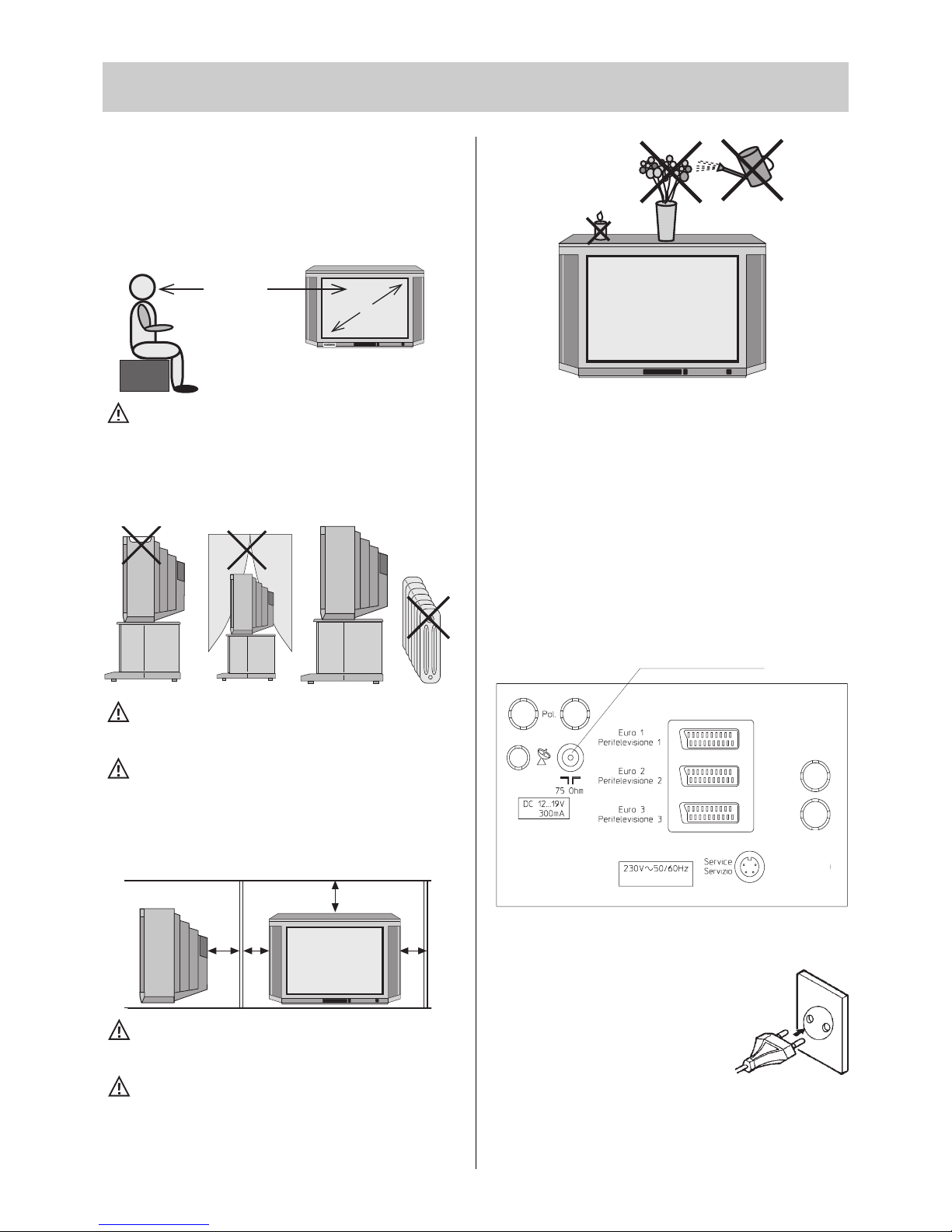 Pol.

Euro 1
Peritelevisione 1

Euro 2
Peritelevisione 2

Euro 3
Peritelevisione 3

75 Ohm

DC 12...19V
300mA

230V~50/60Hz

Service
Servizio