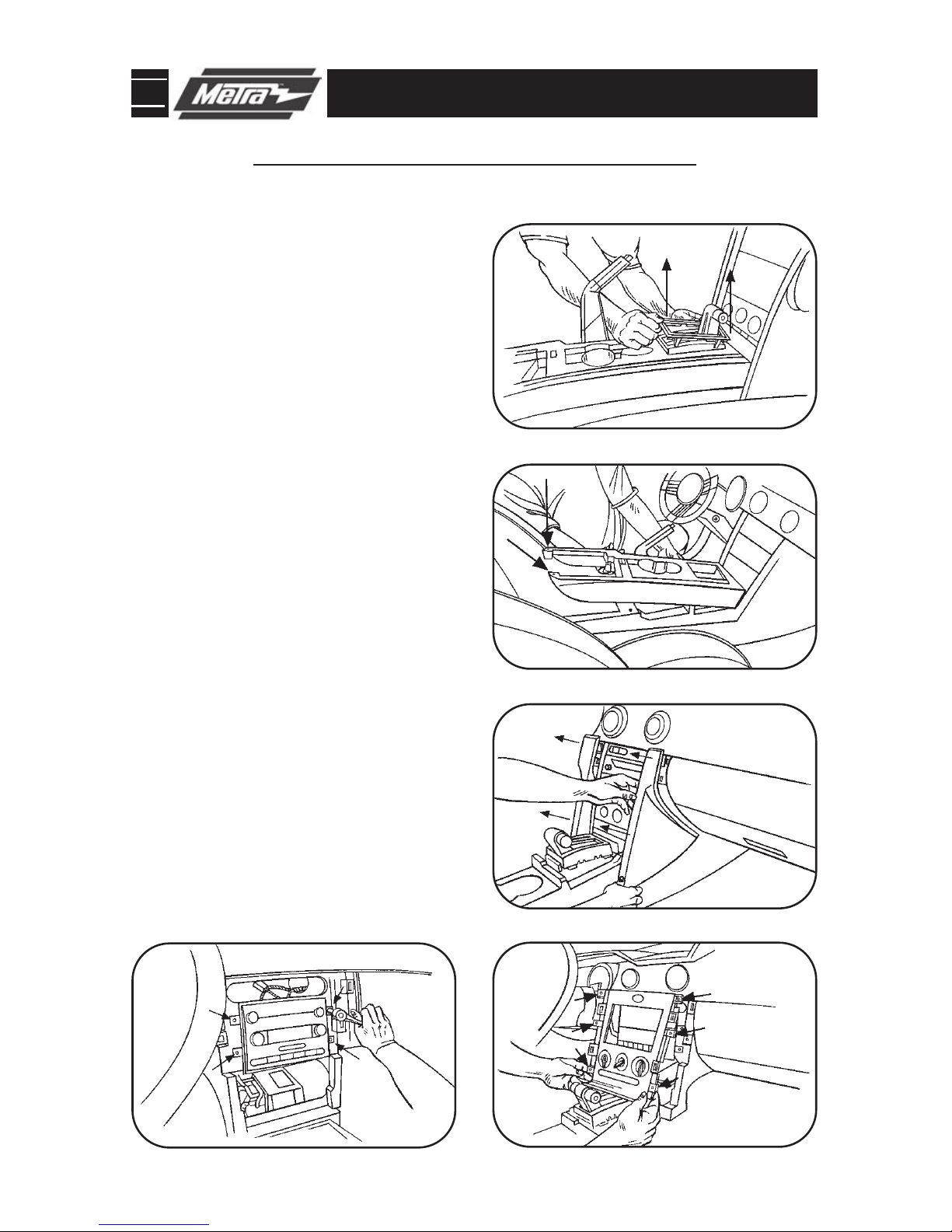 Metra