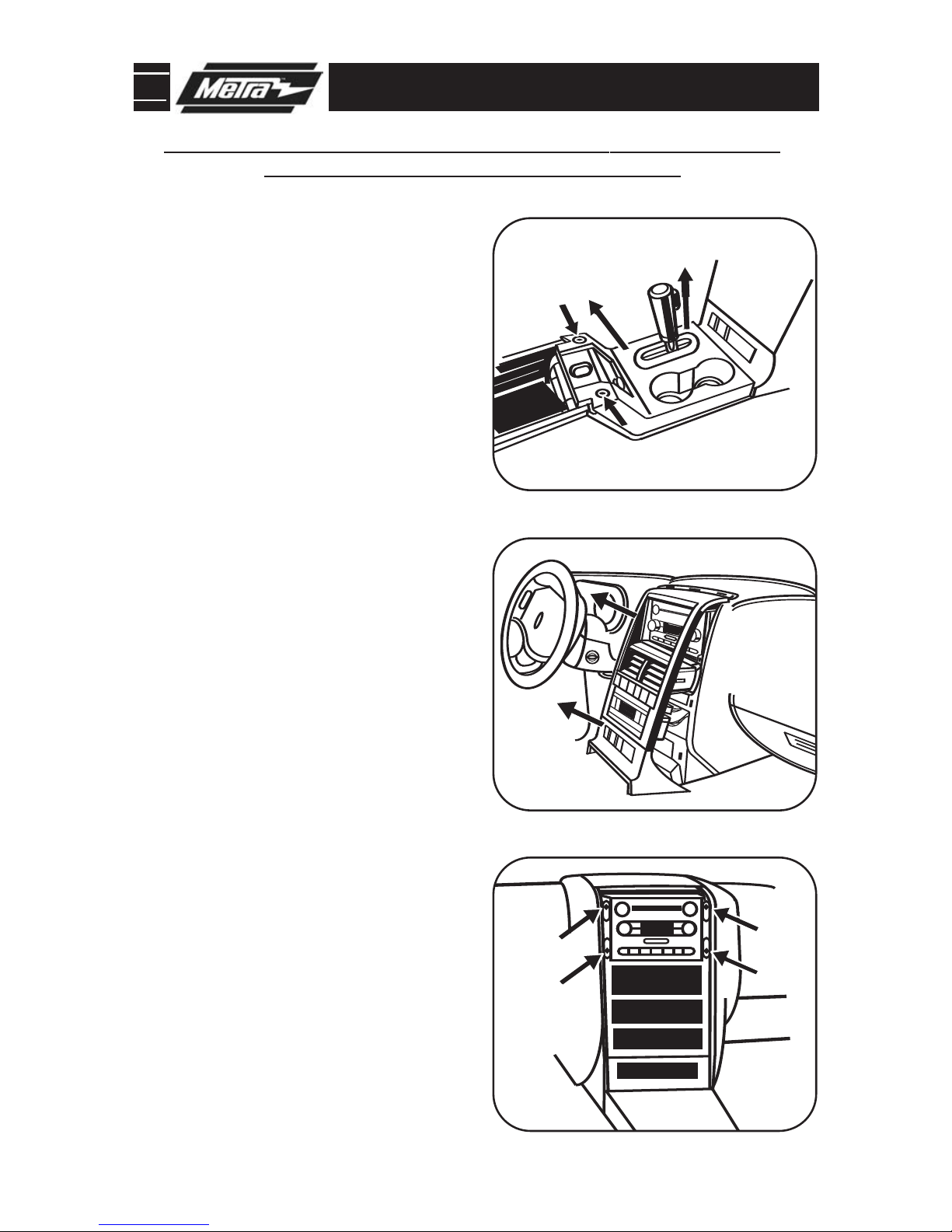 Metra