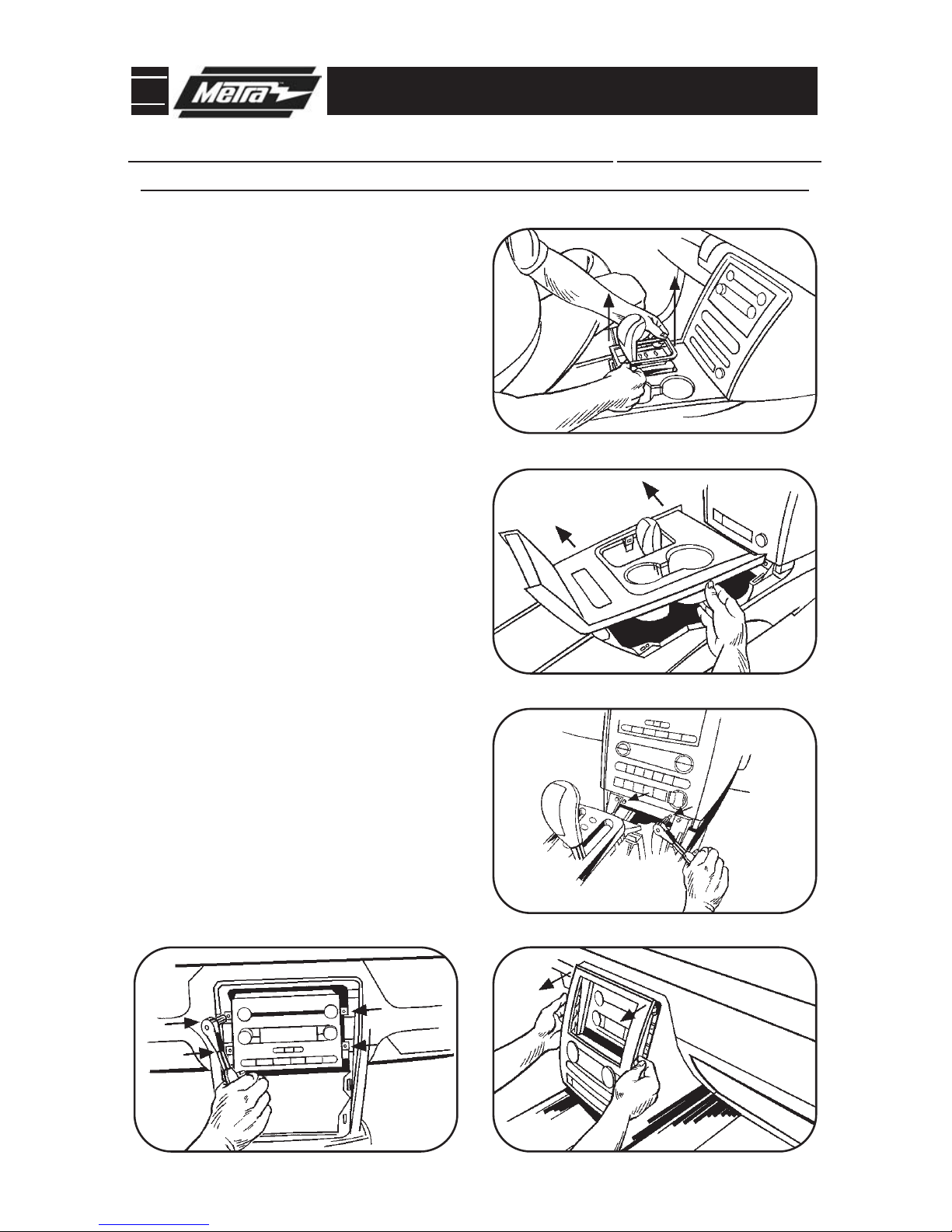 Metra