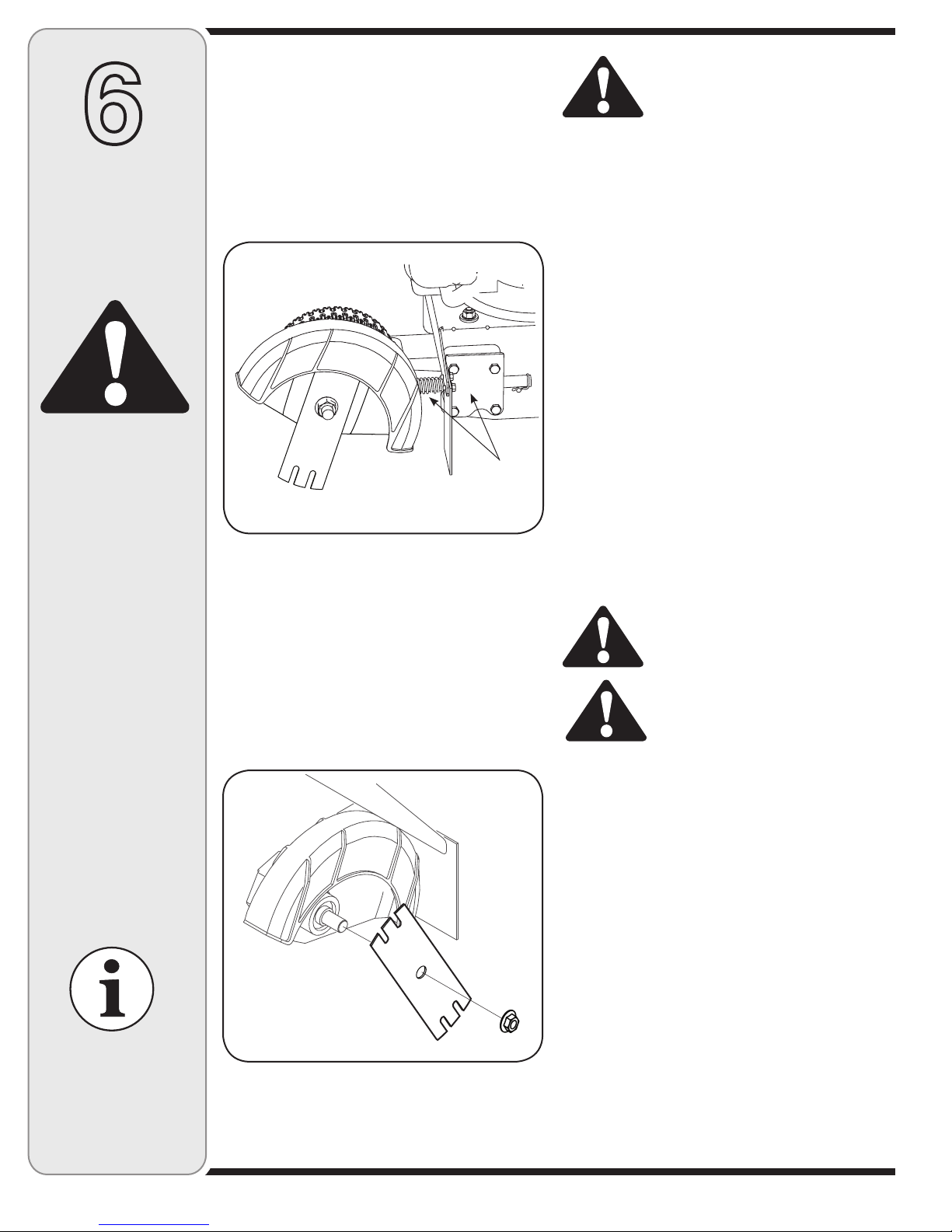 6