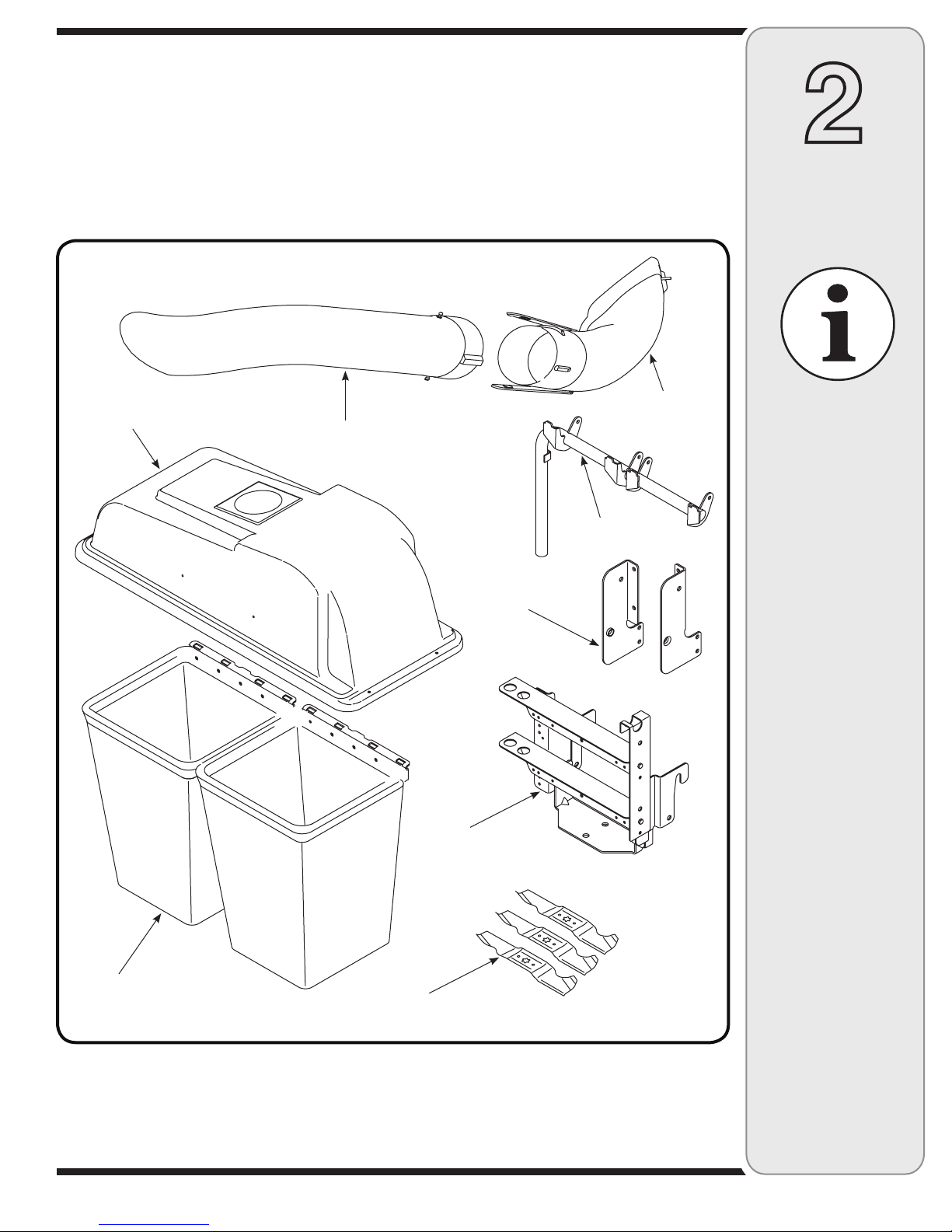 2

i