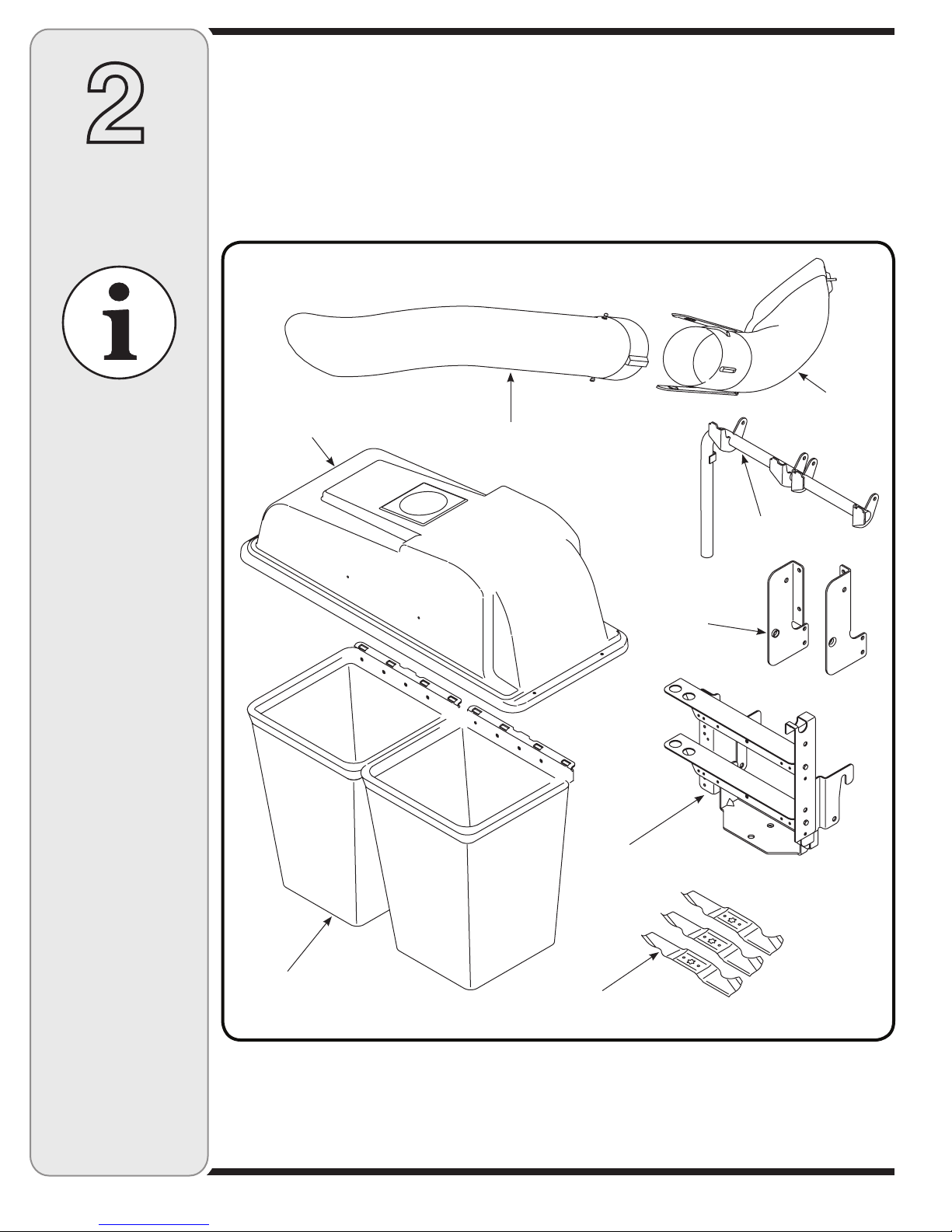 2

i