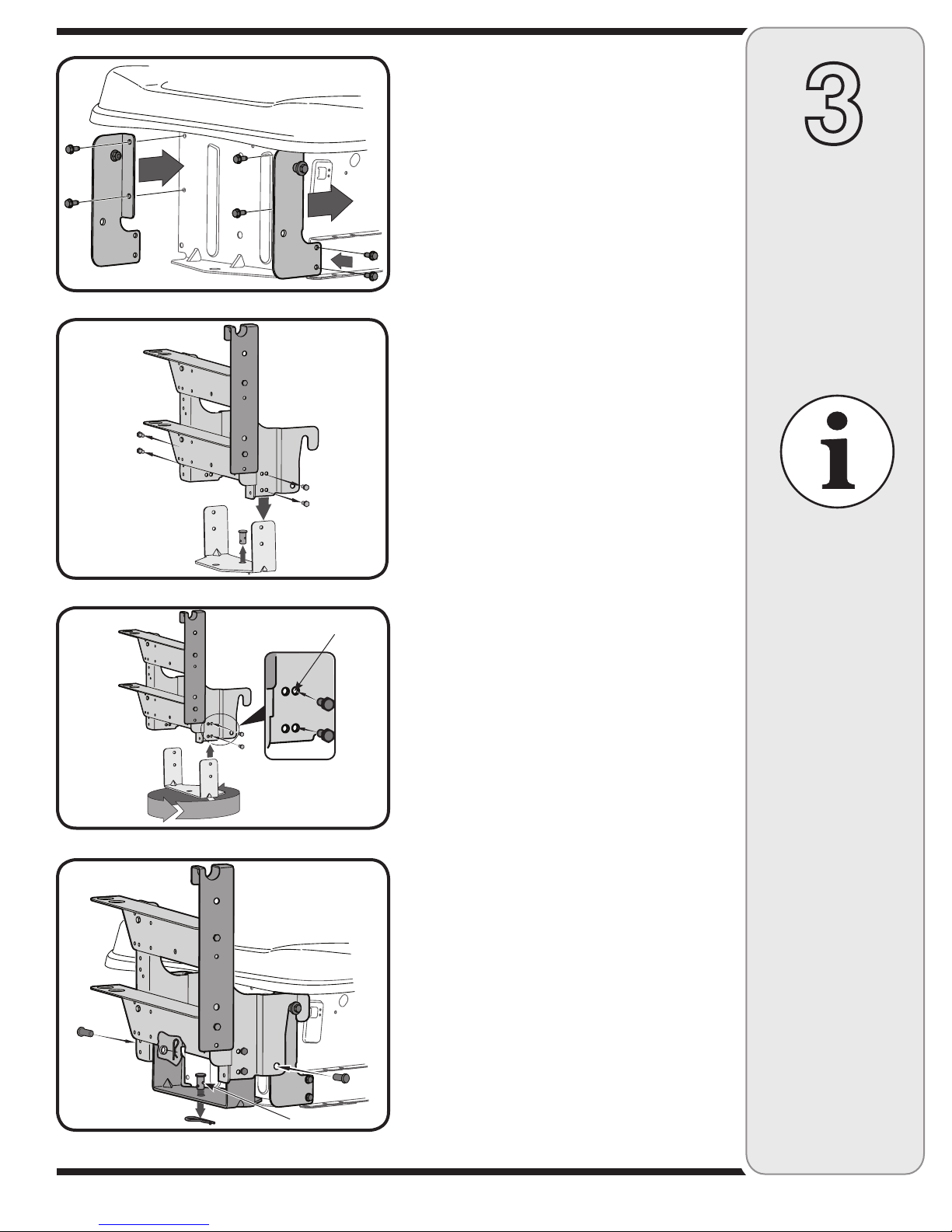 3

i