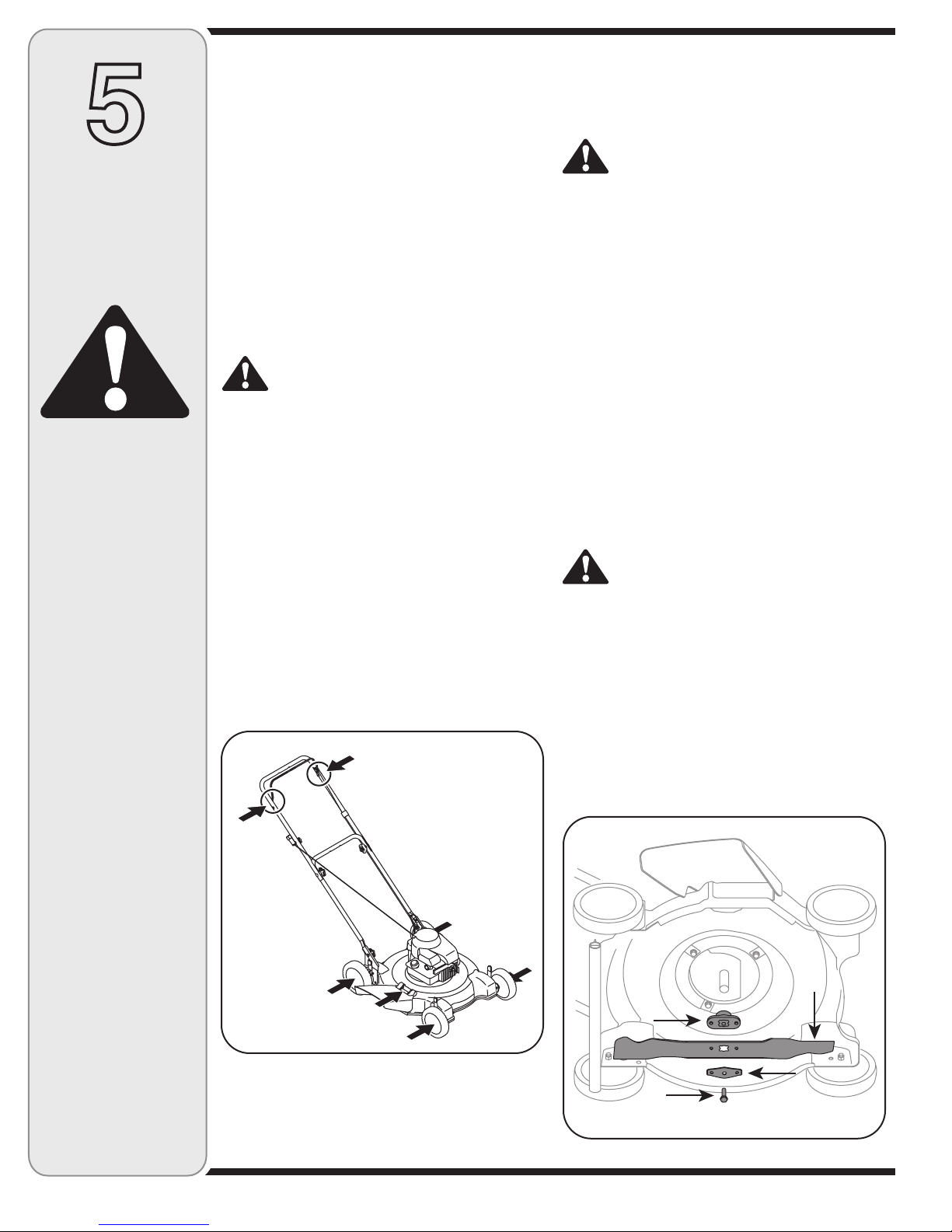 5