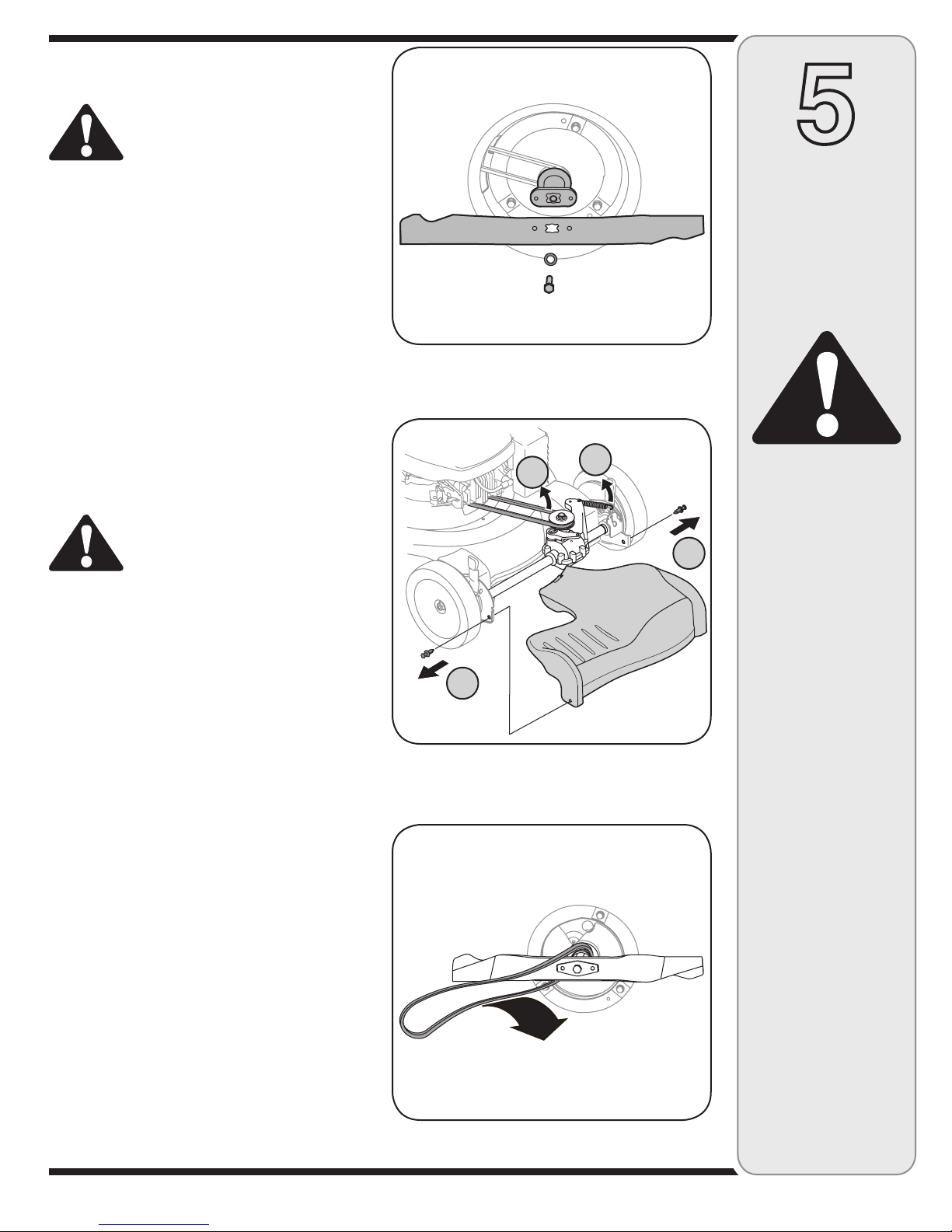 5