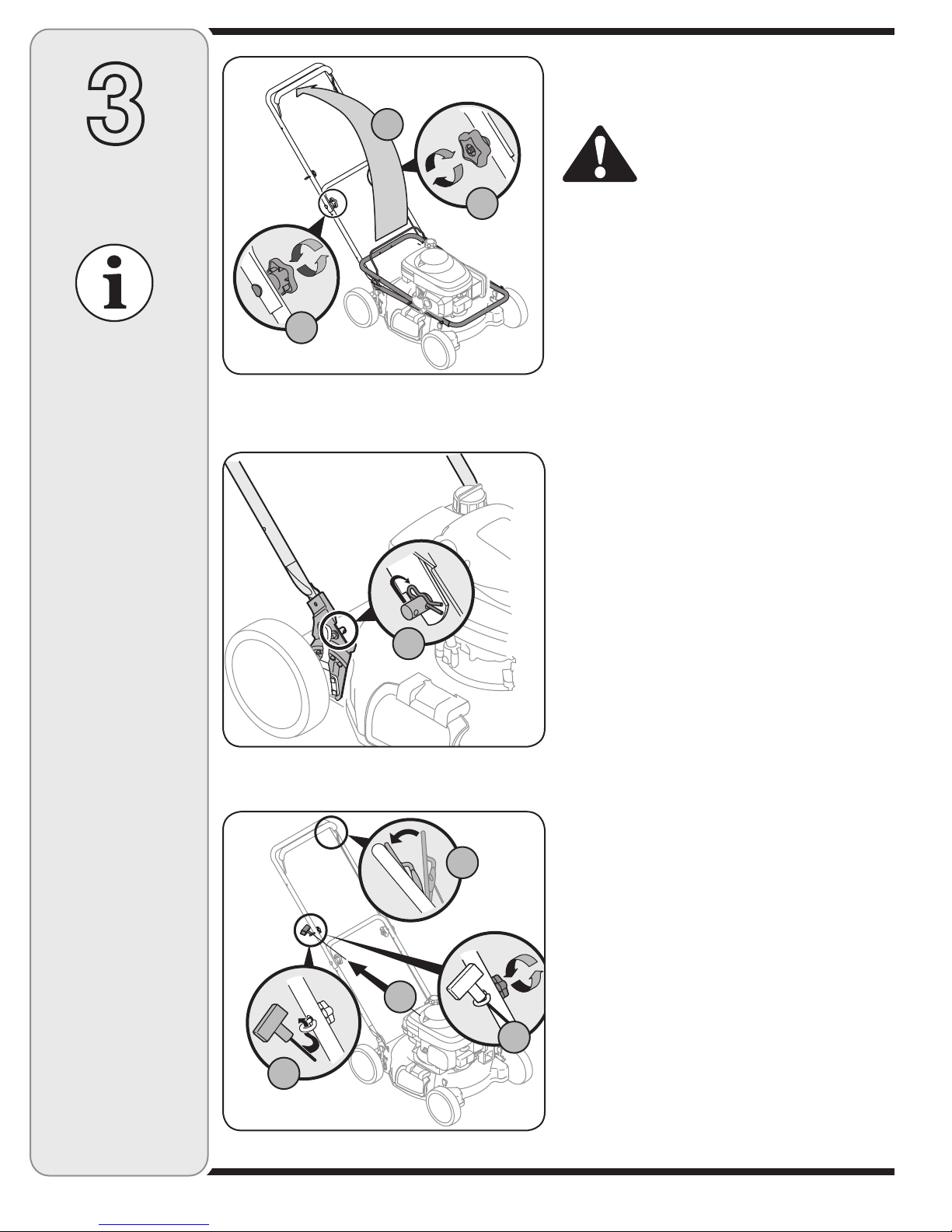 3