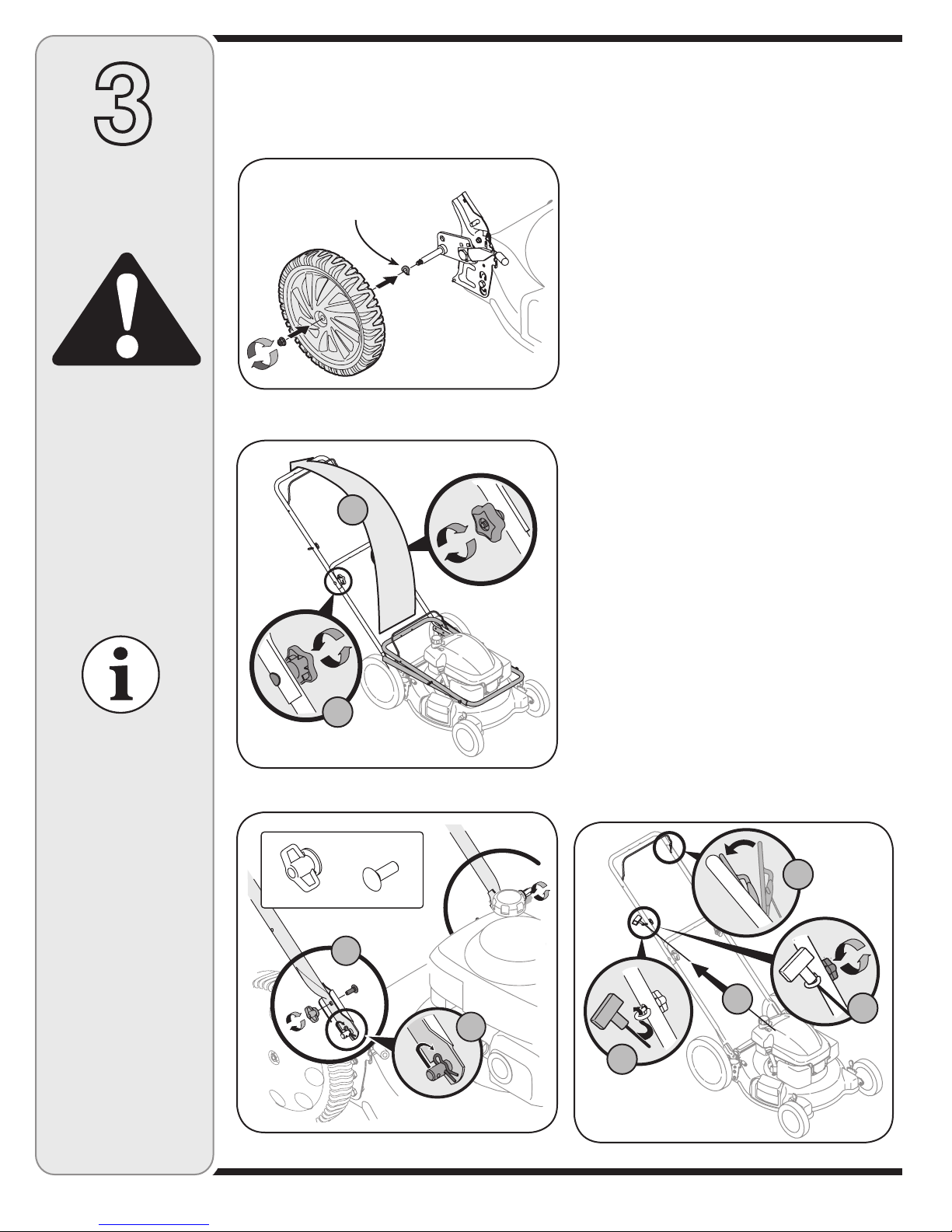 3