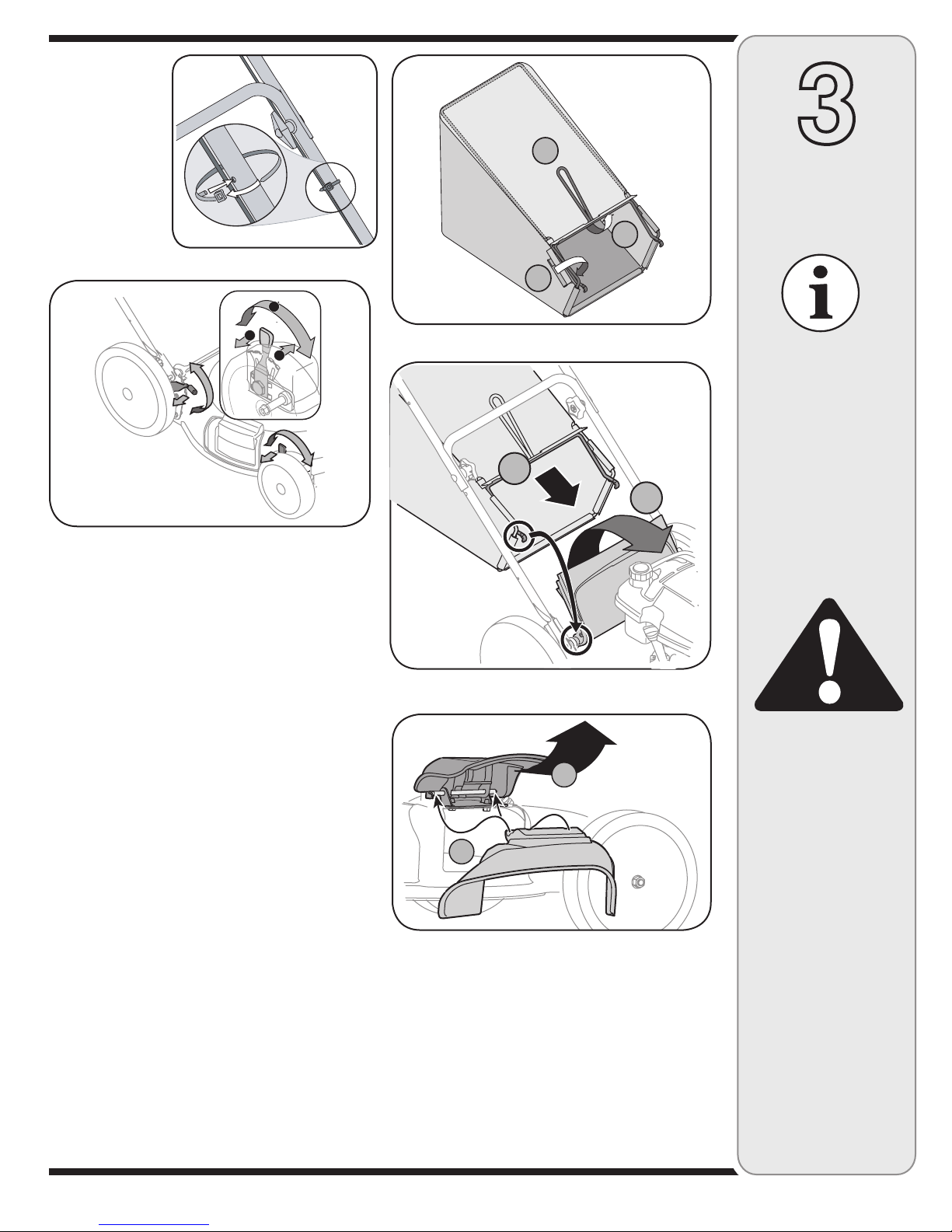 3