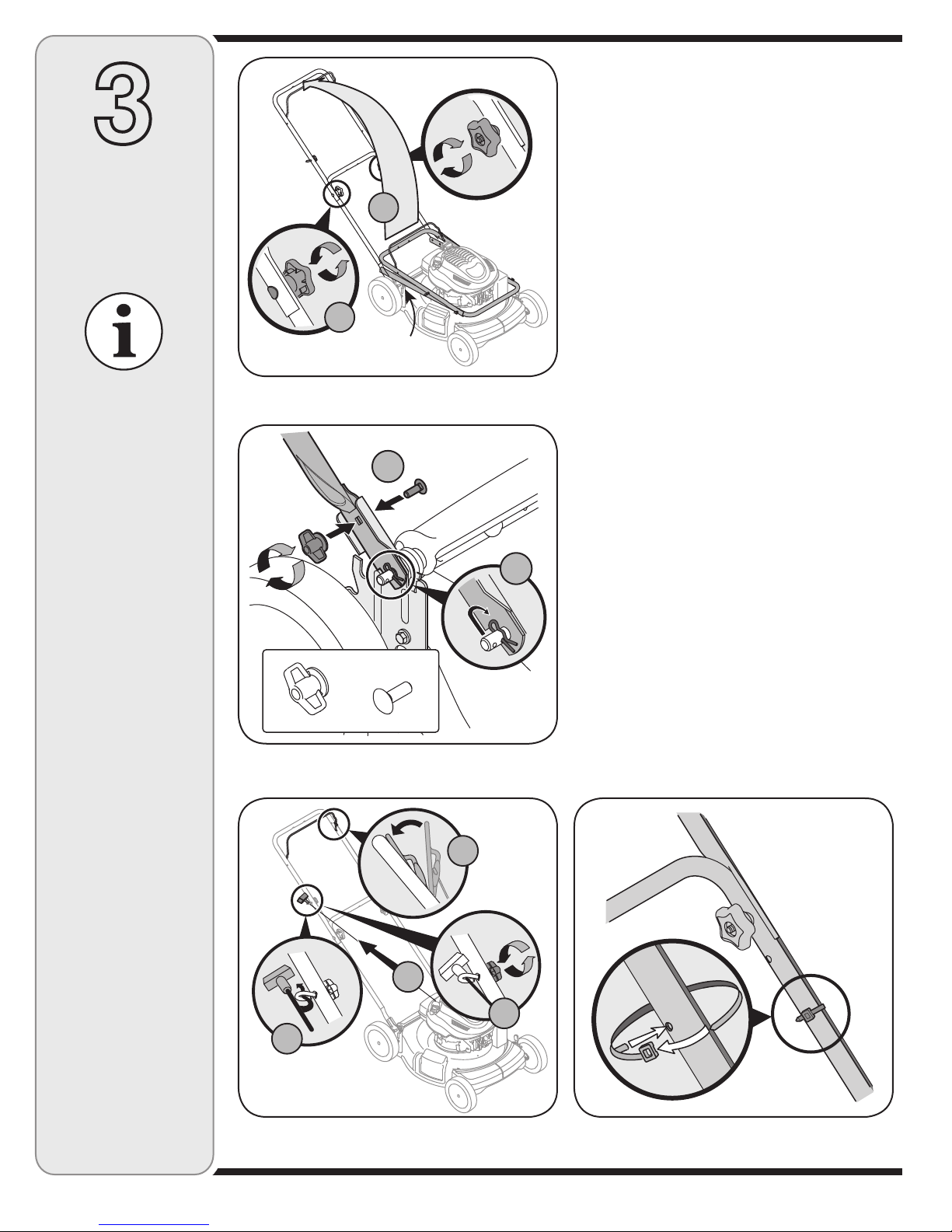 3

i