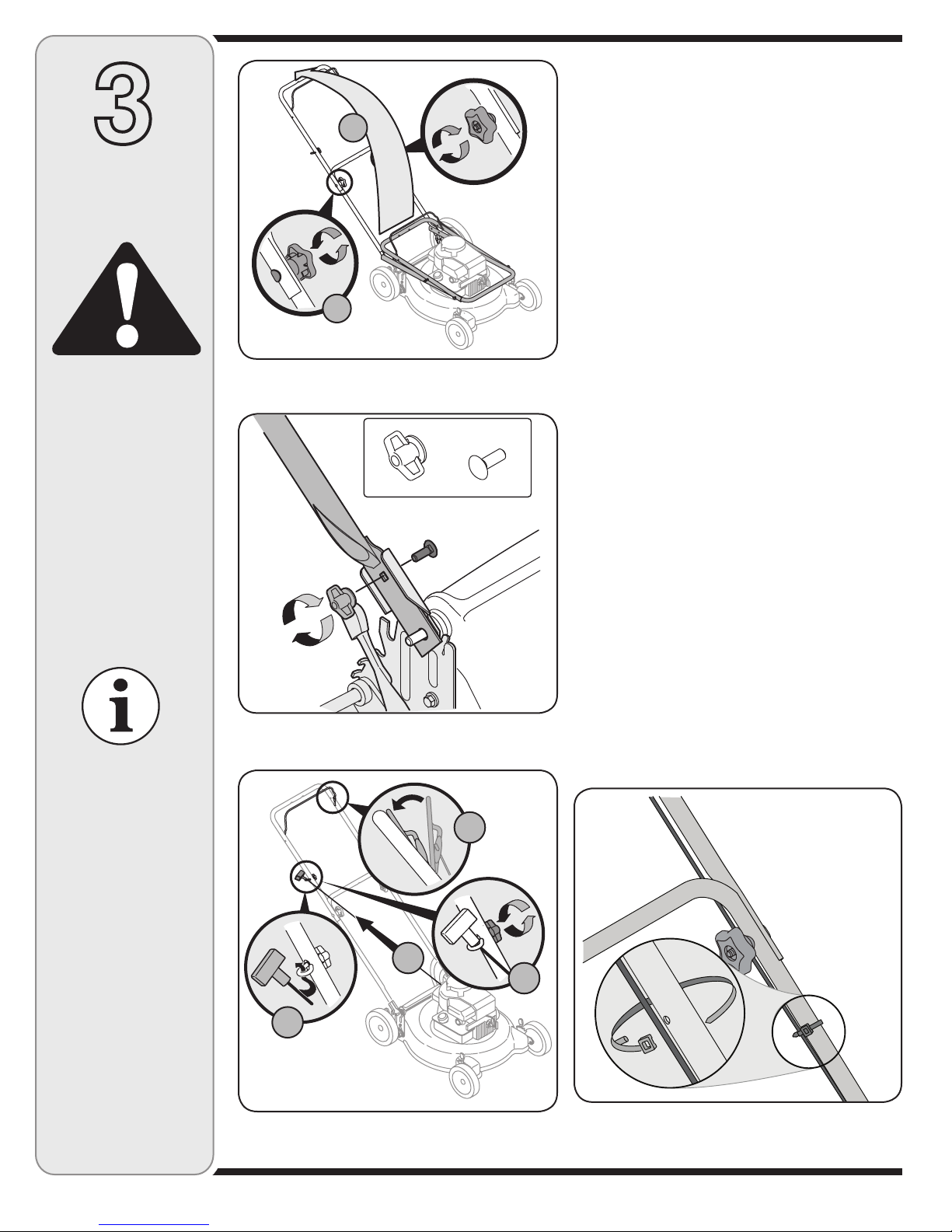 3