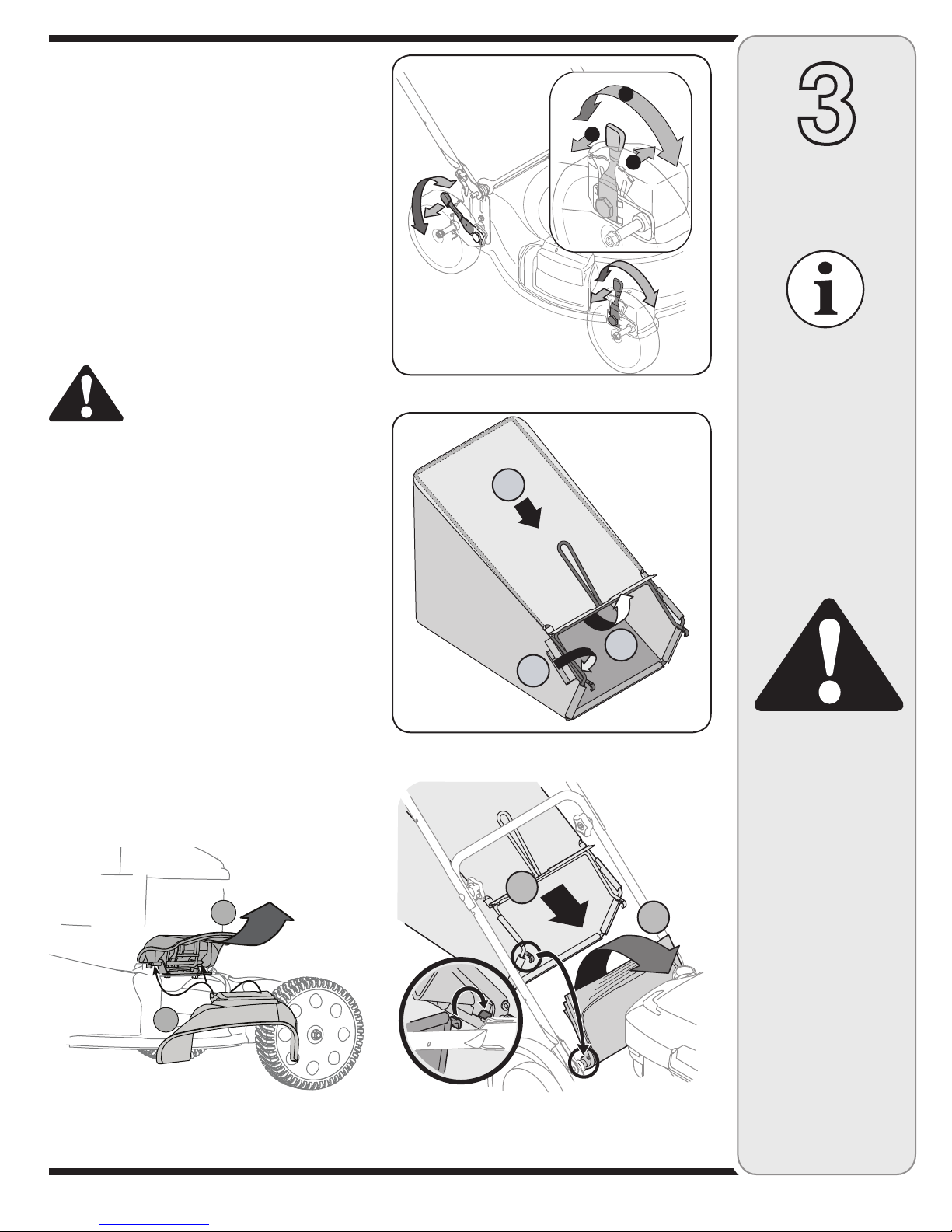 3