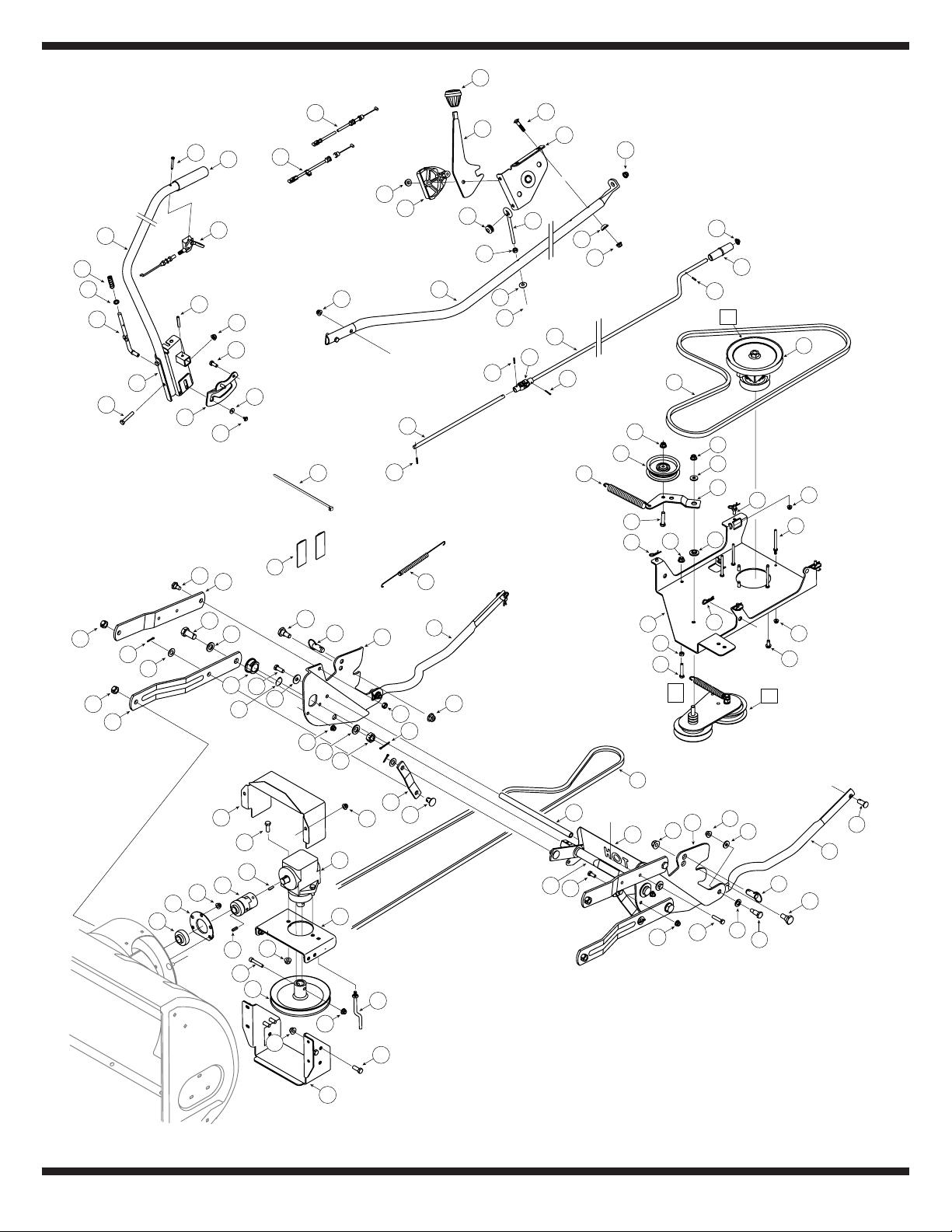 HOT