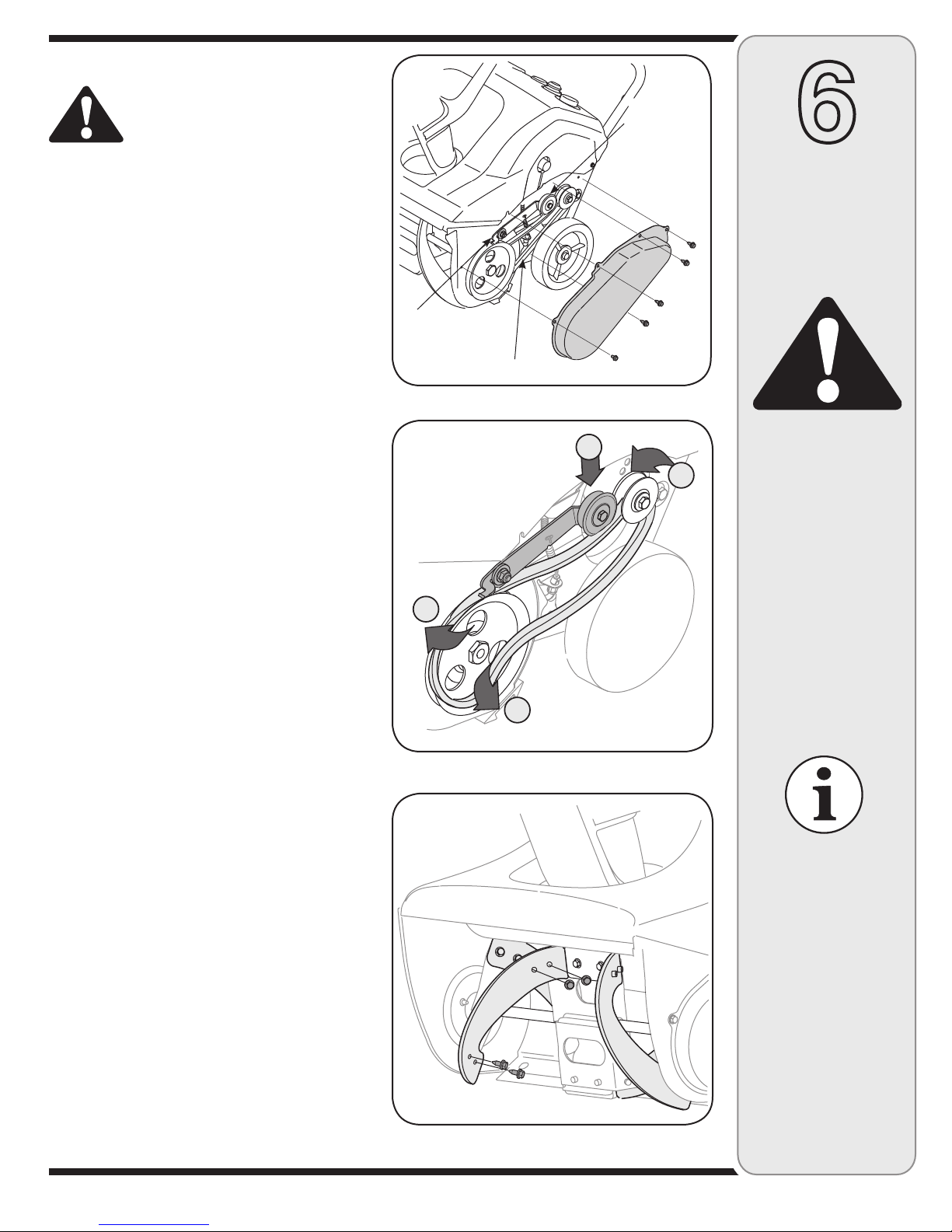 6