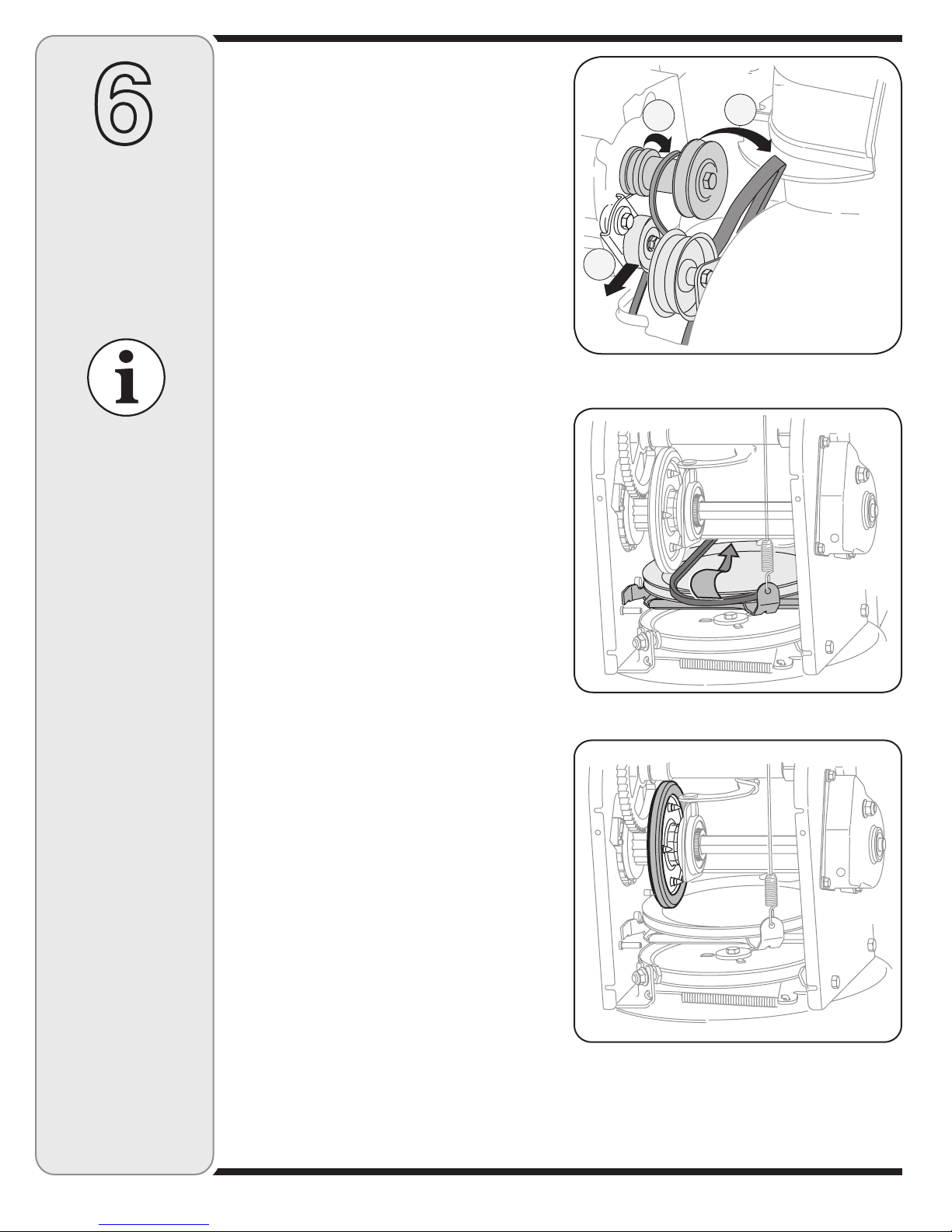 6