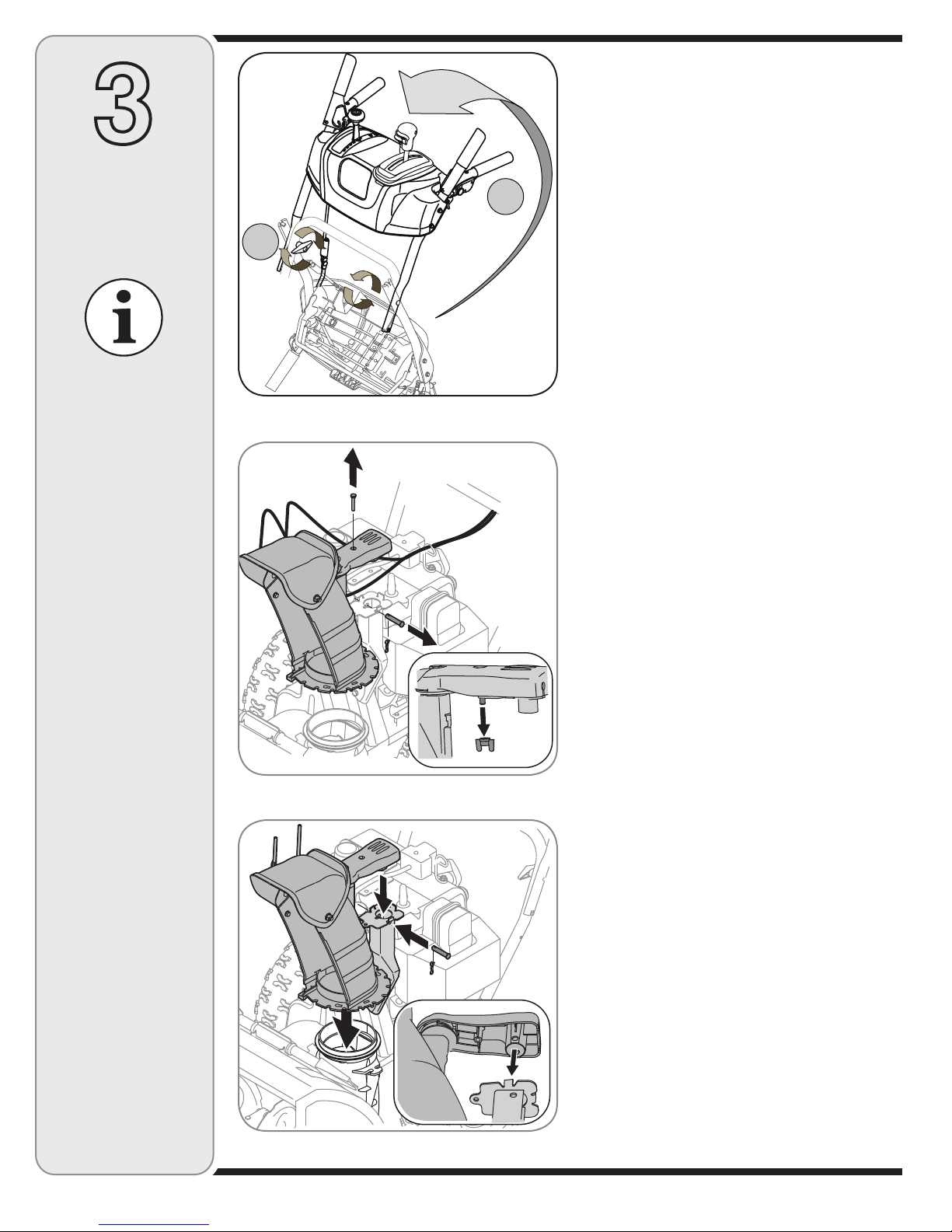 3

i