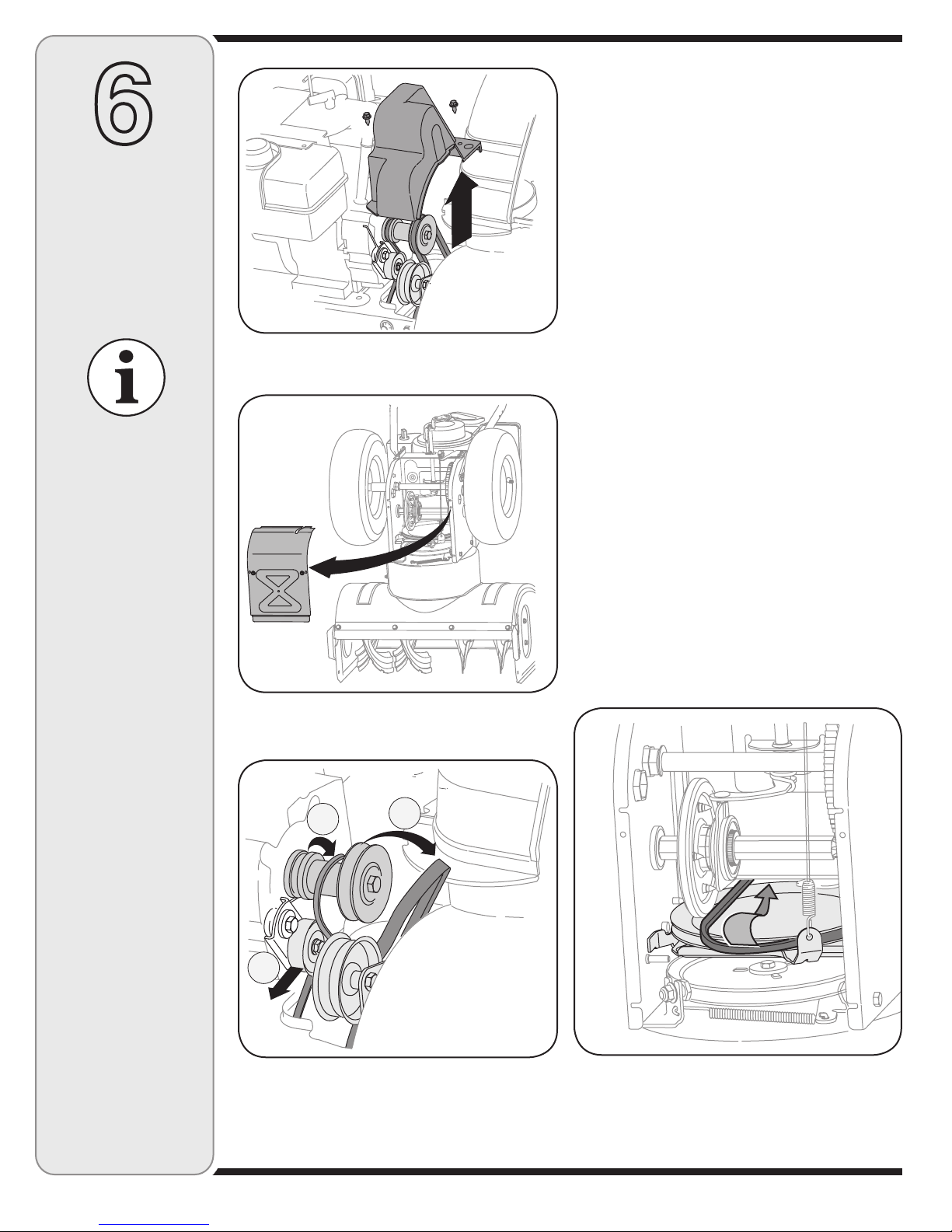 6