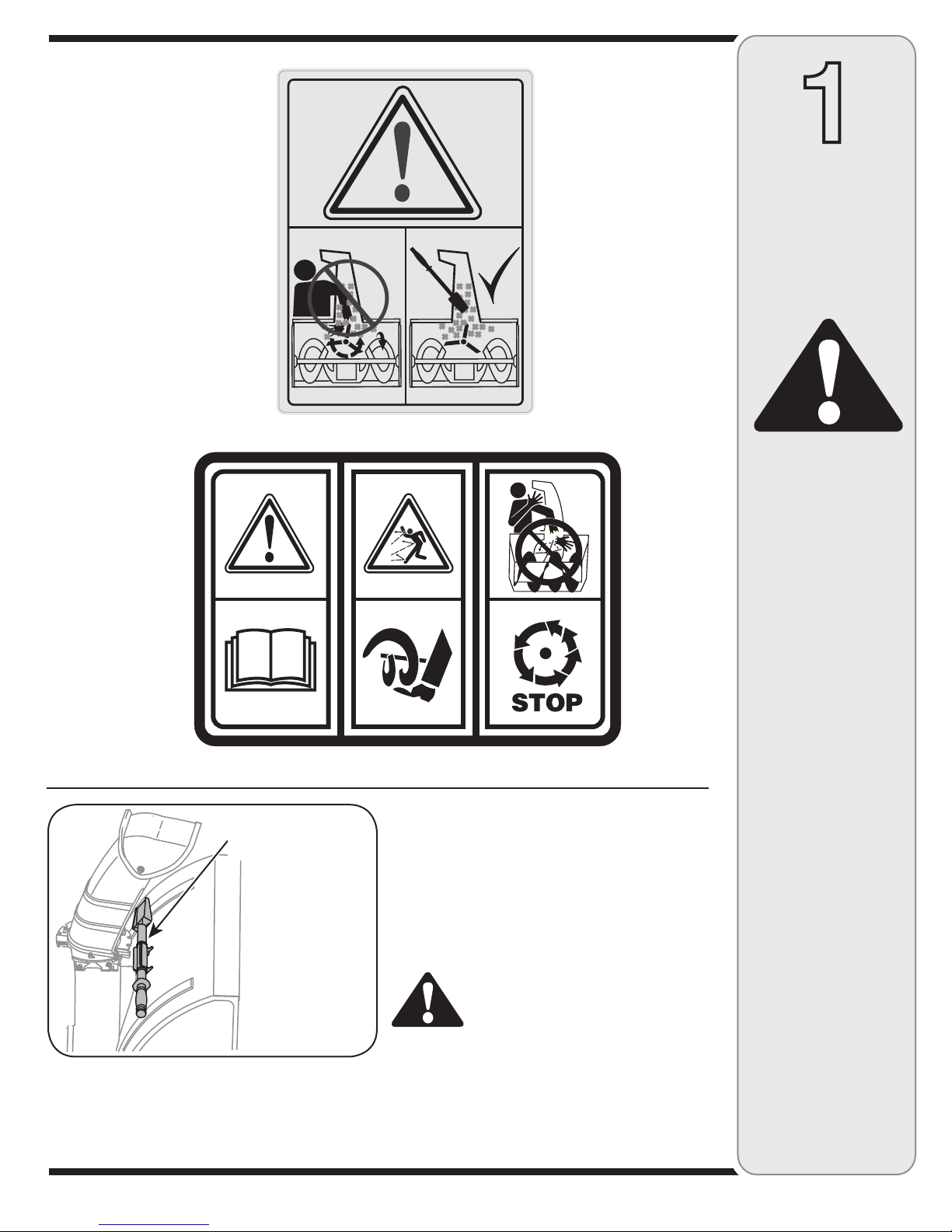 1

STOP