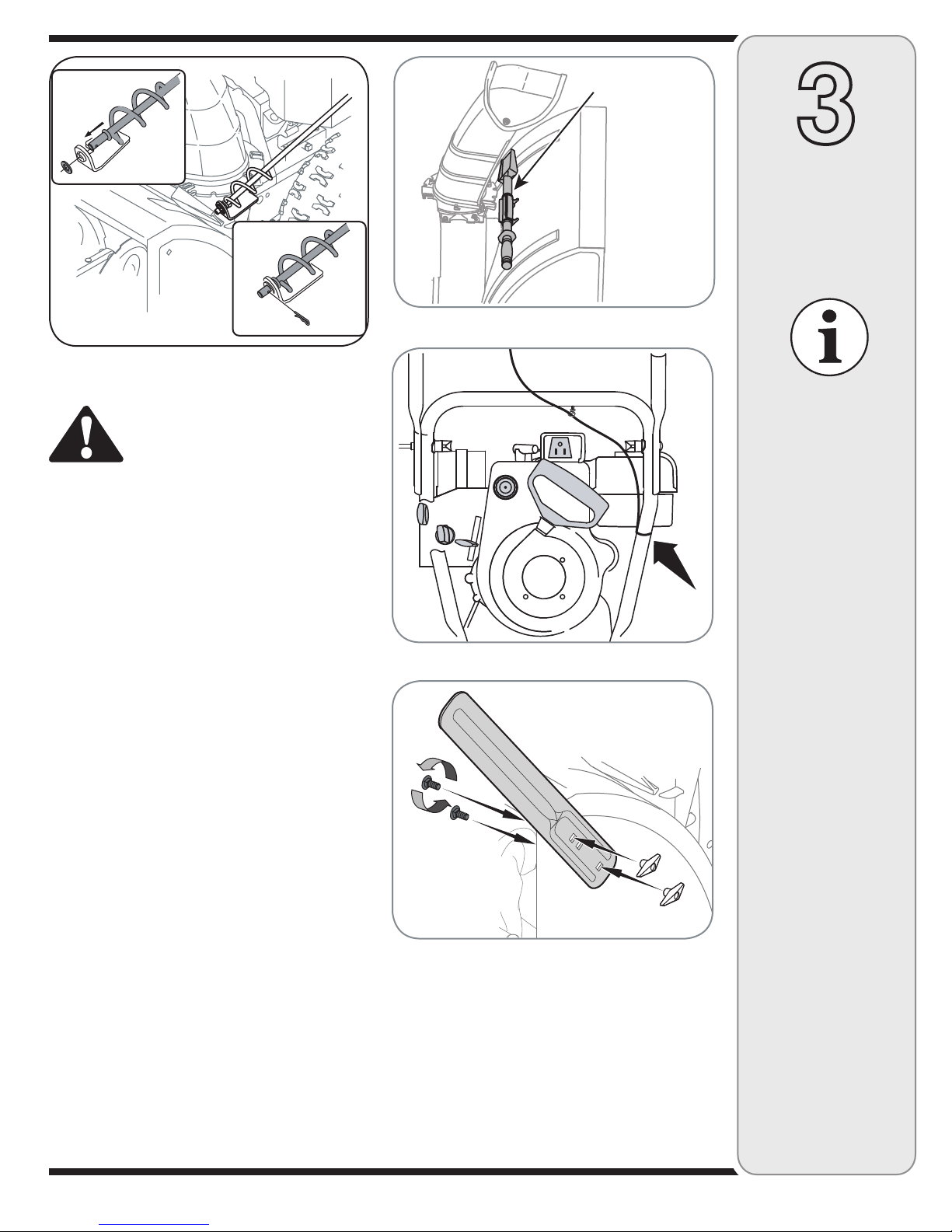 3