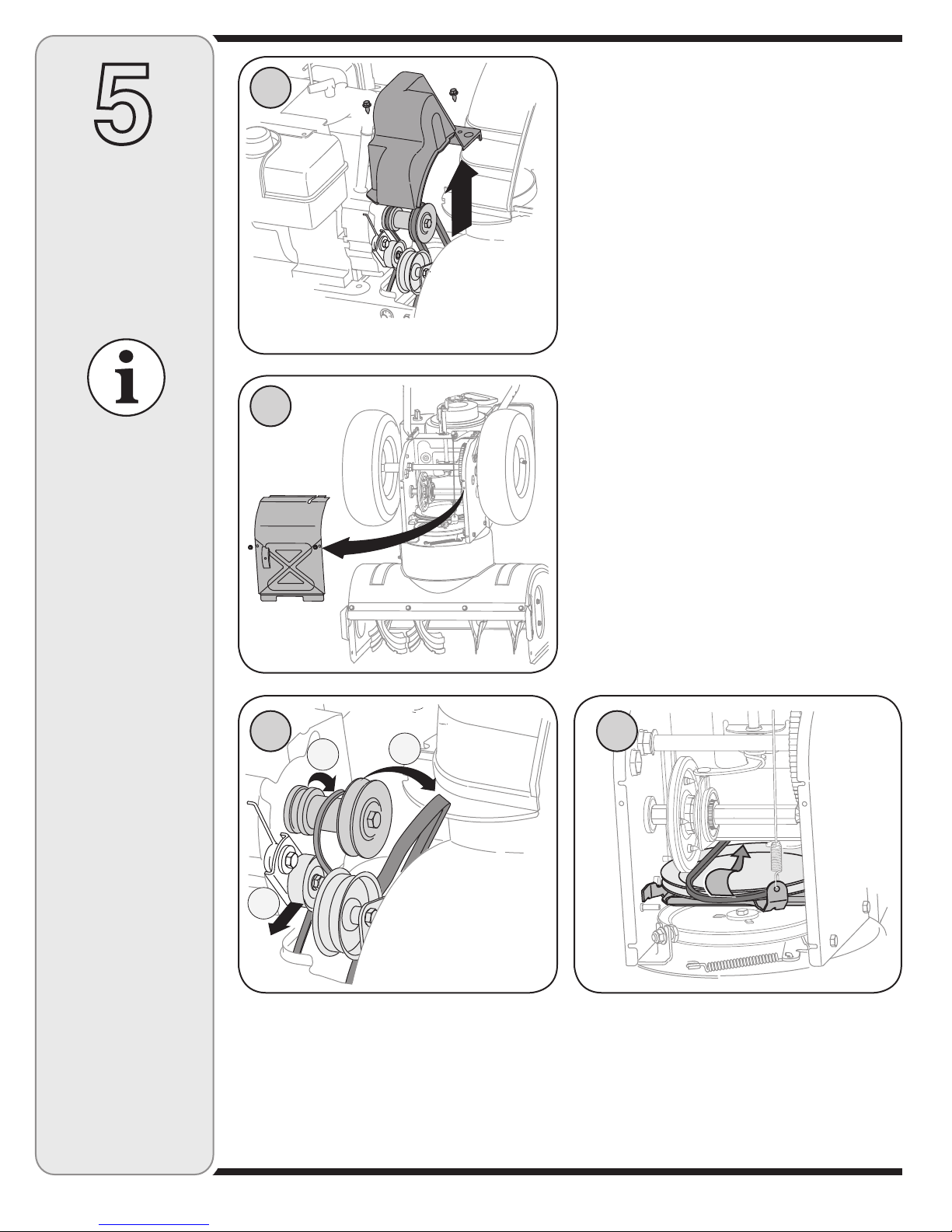 5