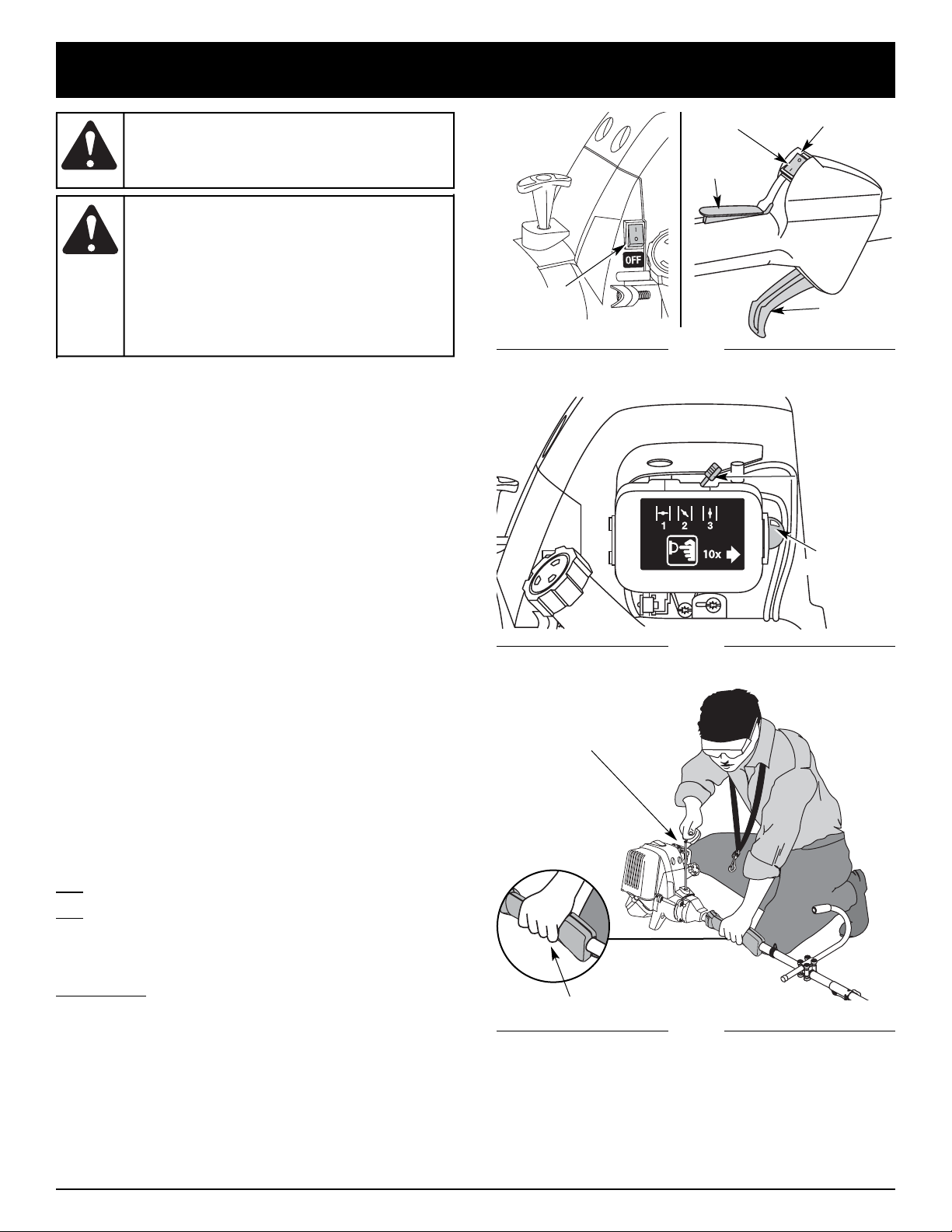 OFF

1 2 3

10x