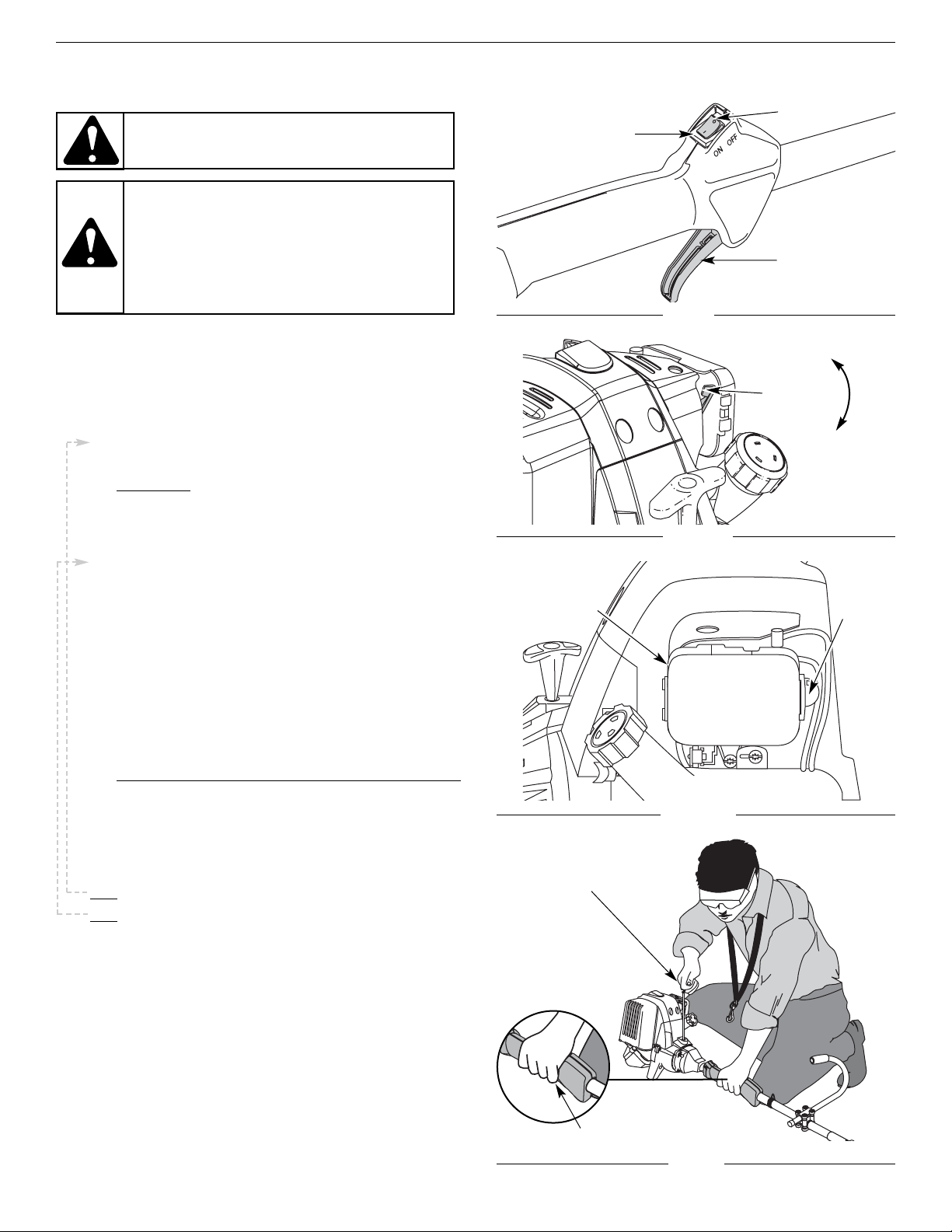 ON OFF