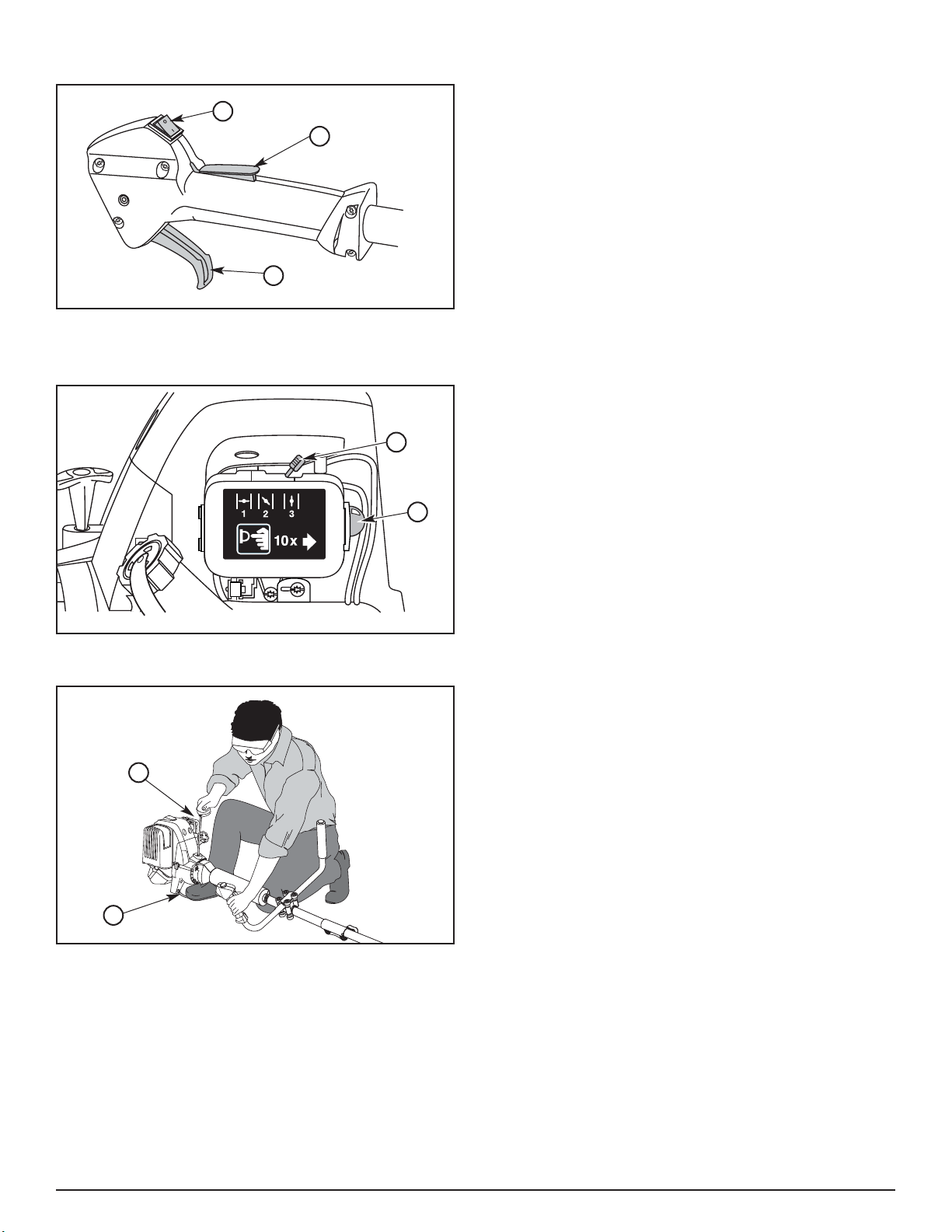 1 2 3

10x